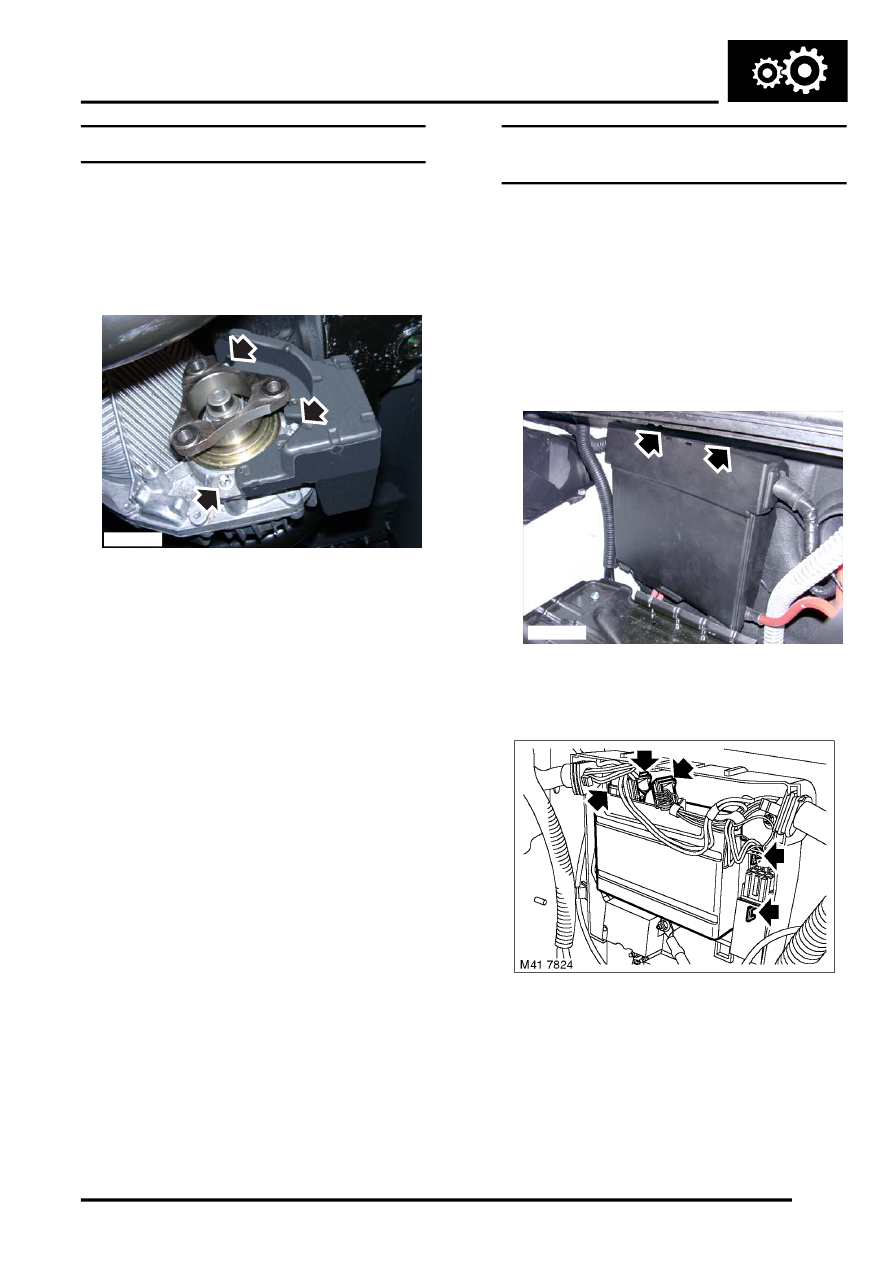 M41 7824