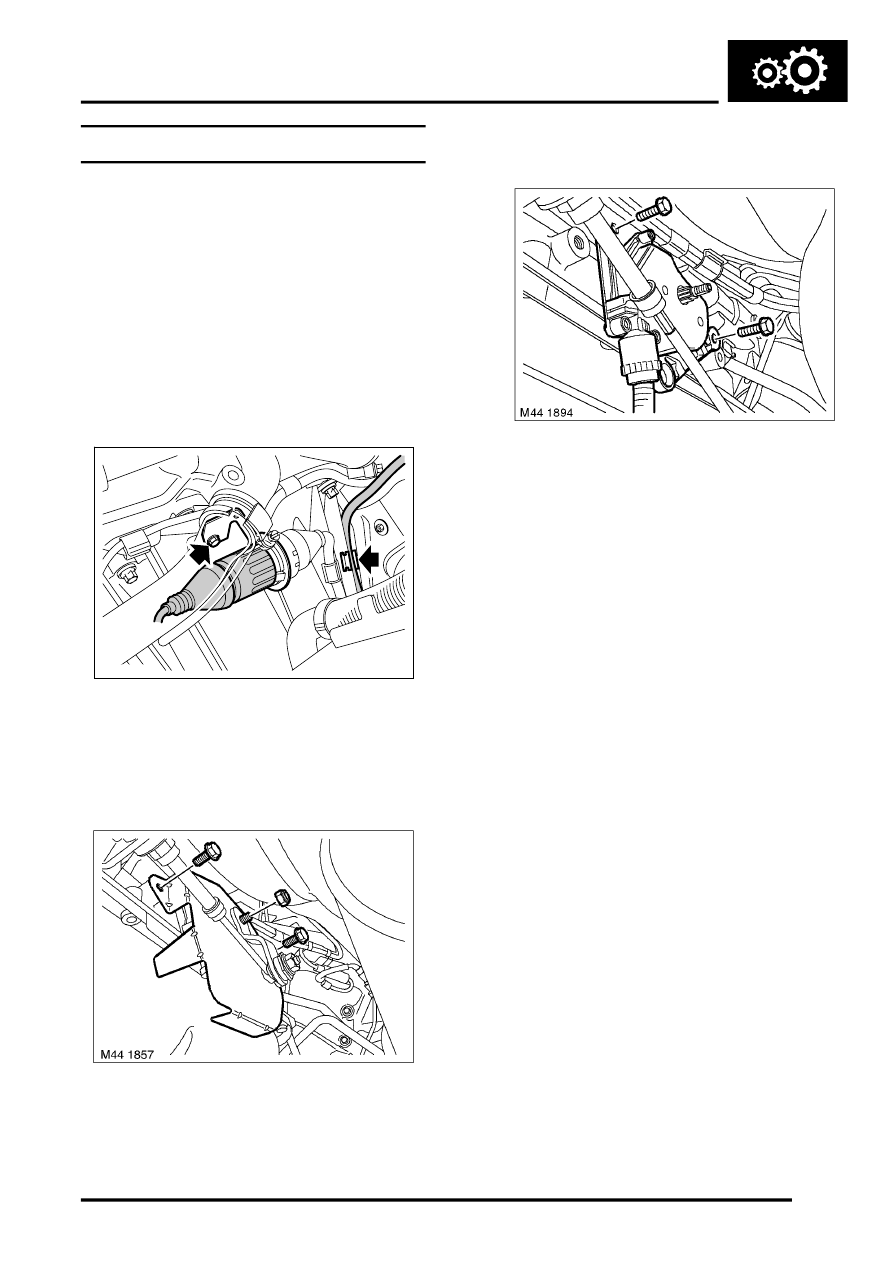 M44 1894

M44 1857