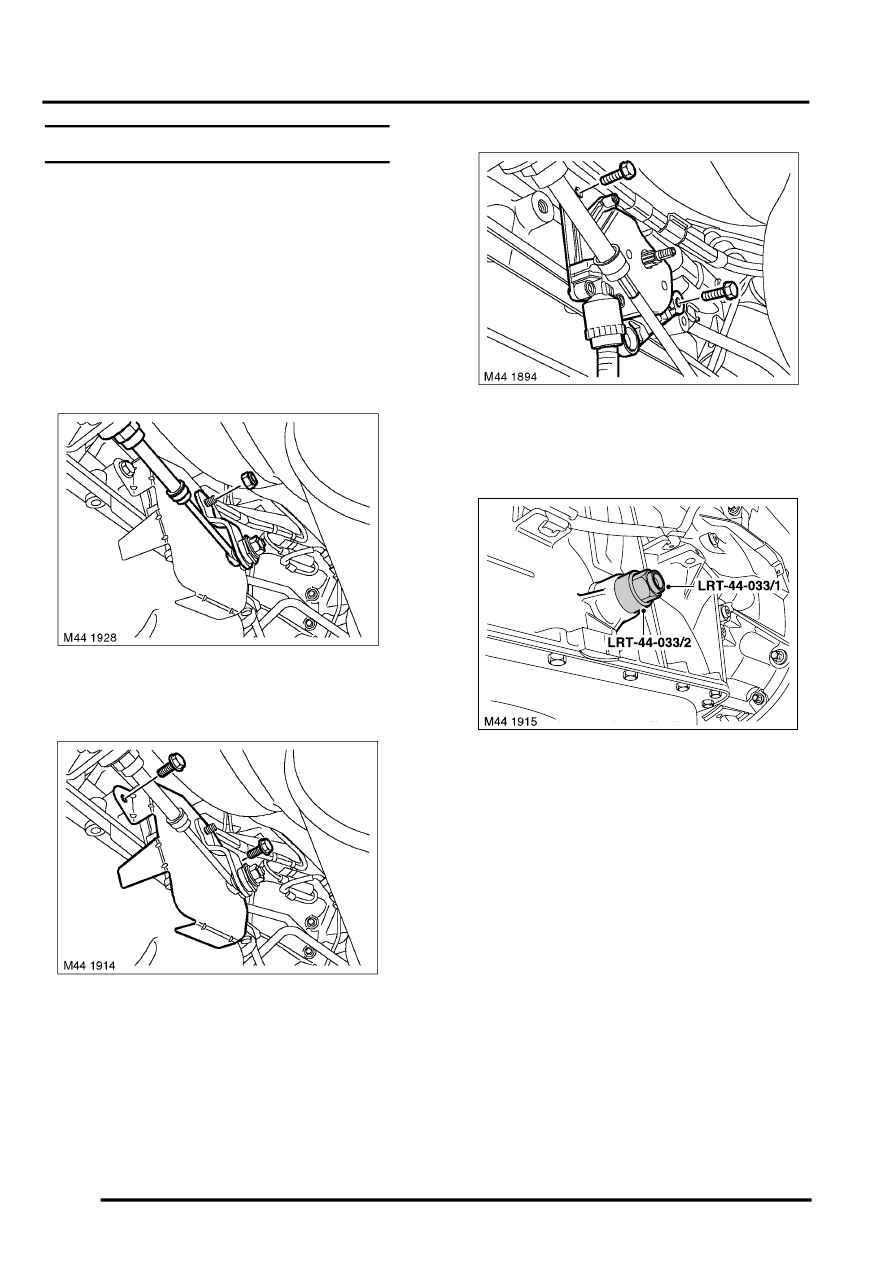 M44 1928

M44 1914

M44 1894

LRT-44-033/1

LRT-44-033/2

M44 1915