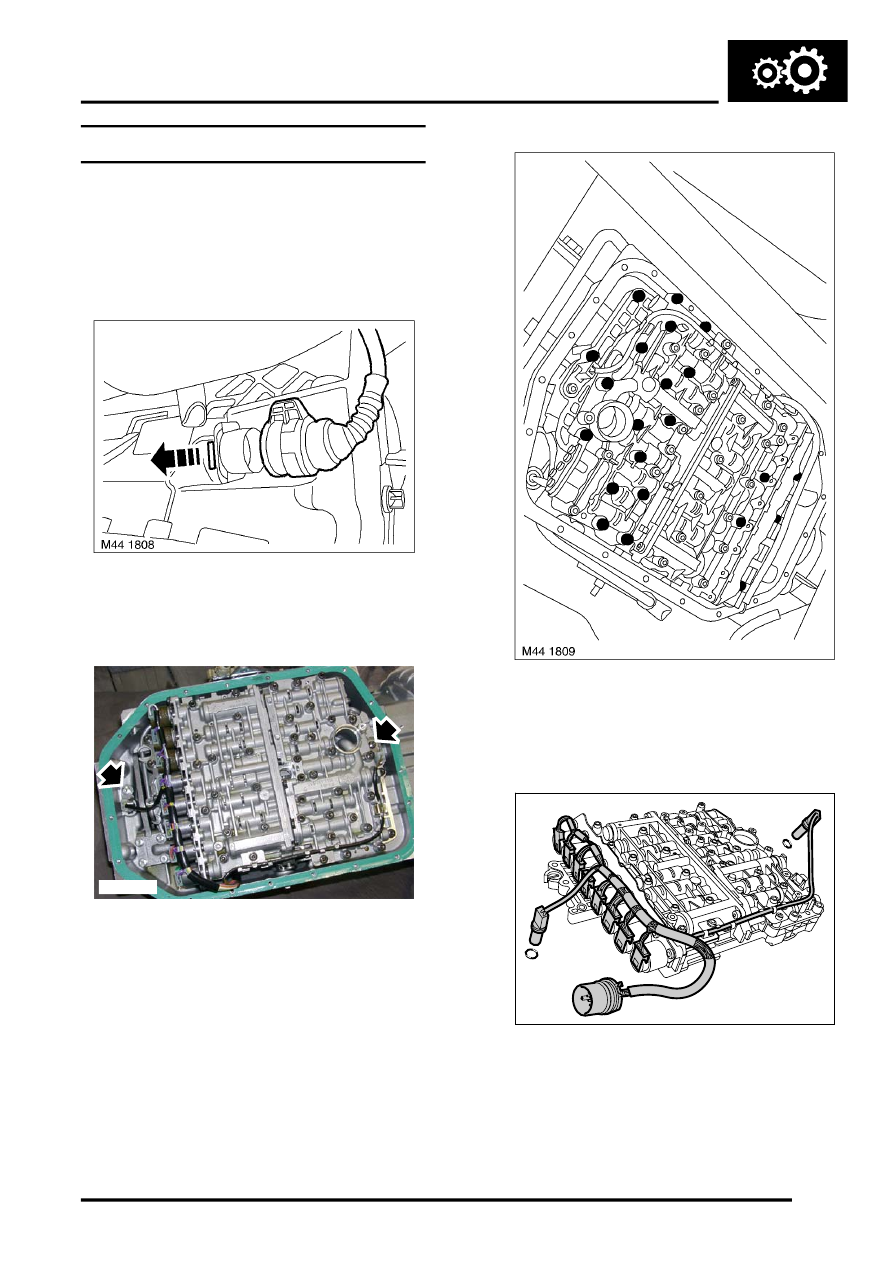 M44 1808

M44 1809