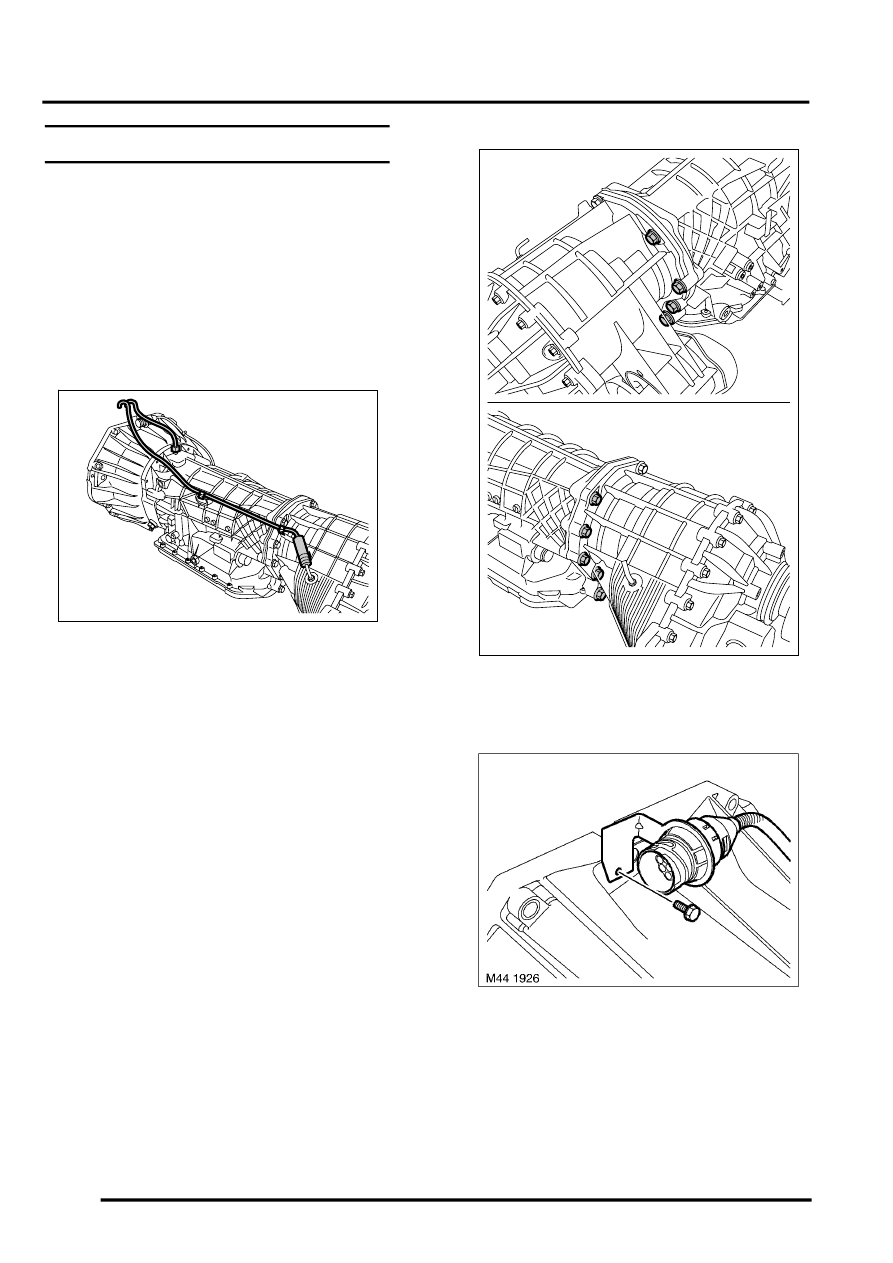 M44 1926