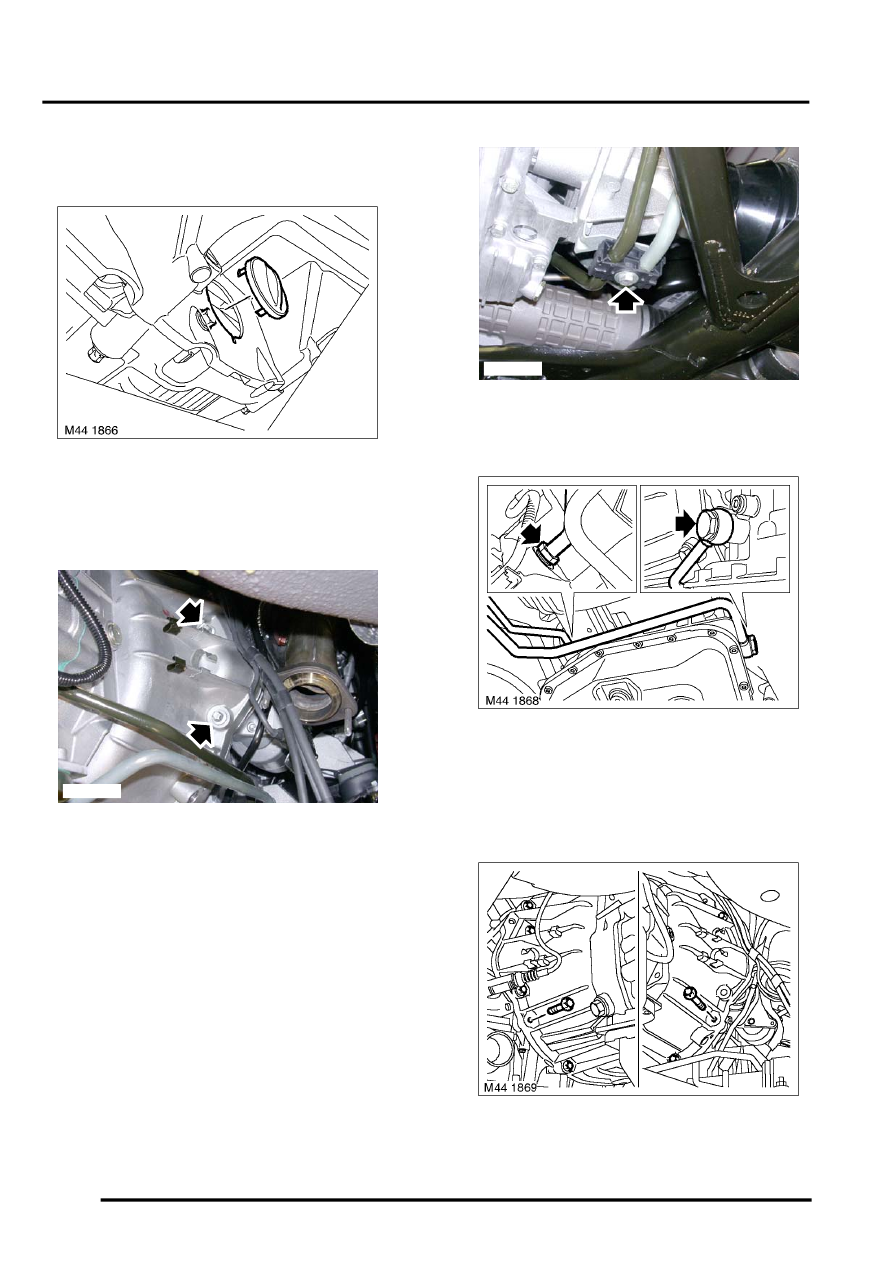 M44 1866

M44 1868

M44 1869