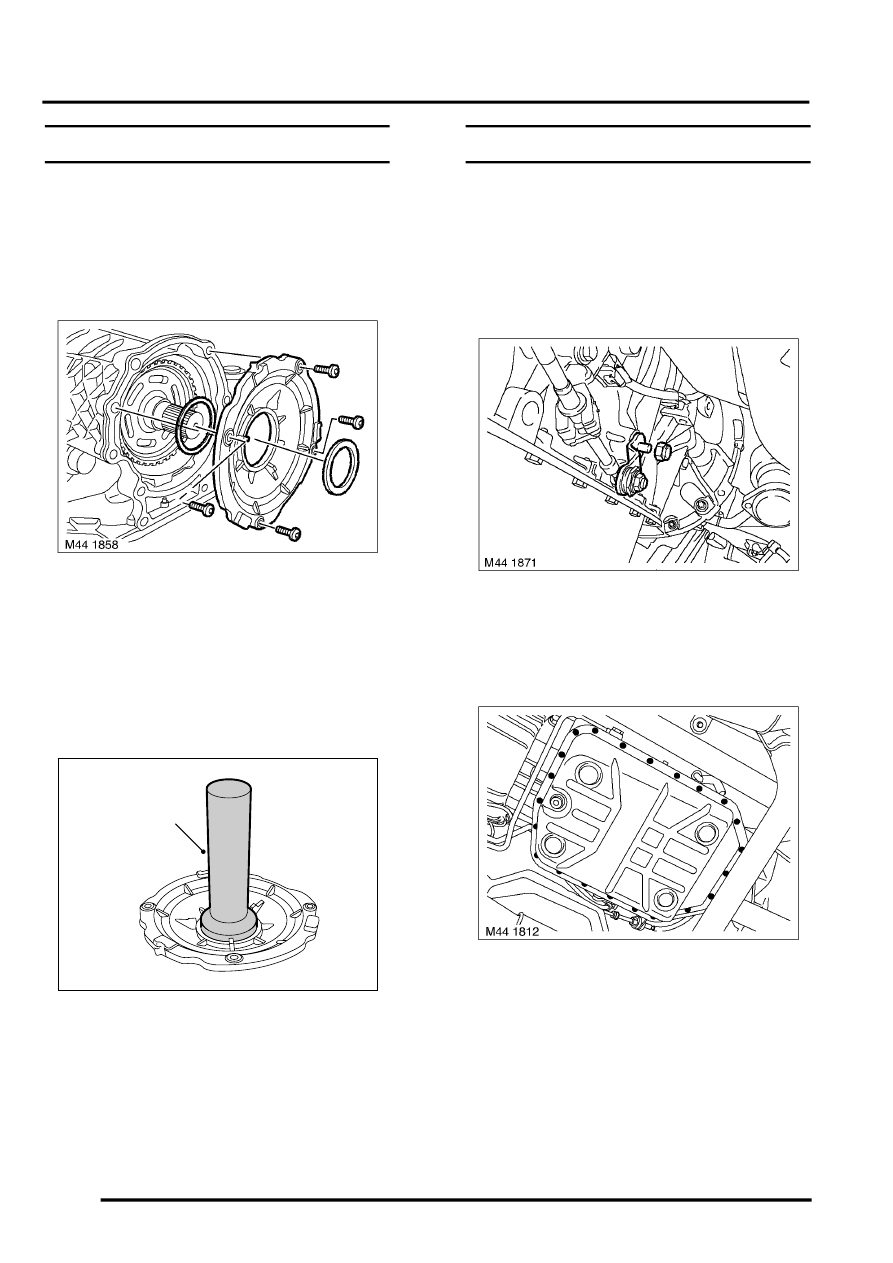 M44 1858

M44 1871

M44 1812