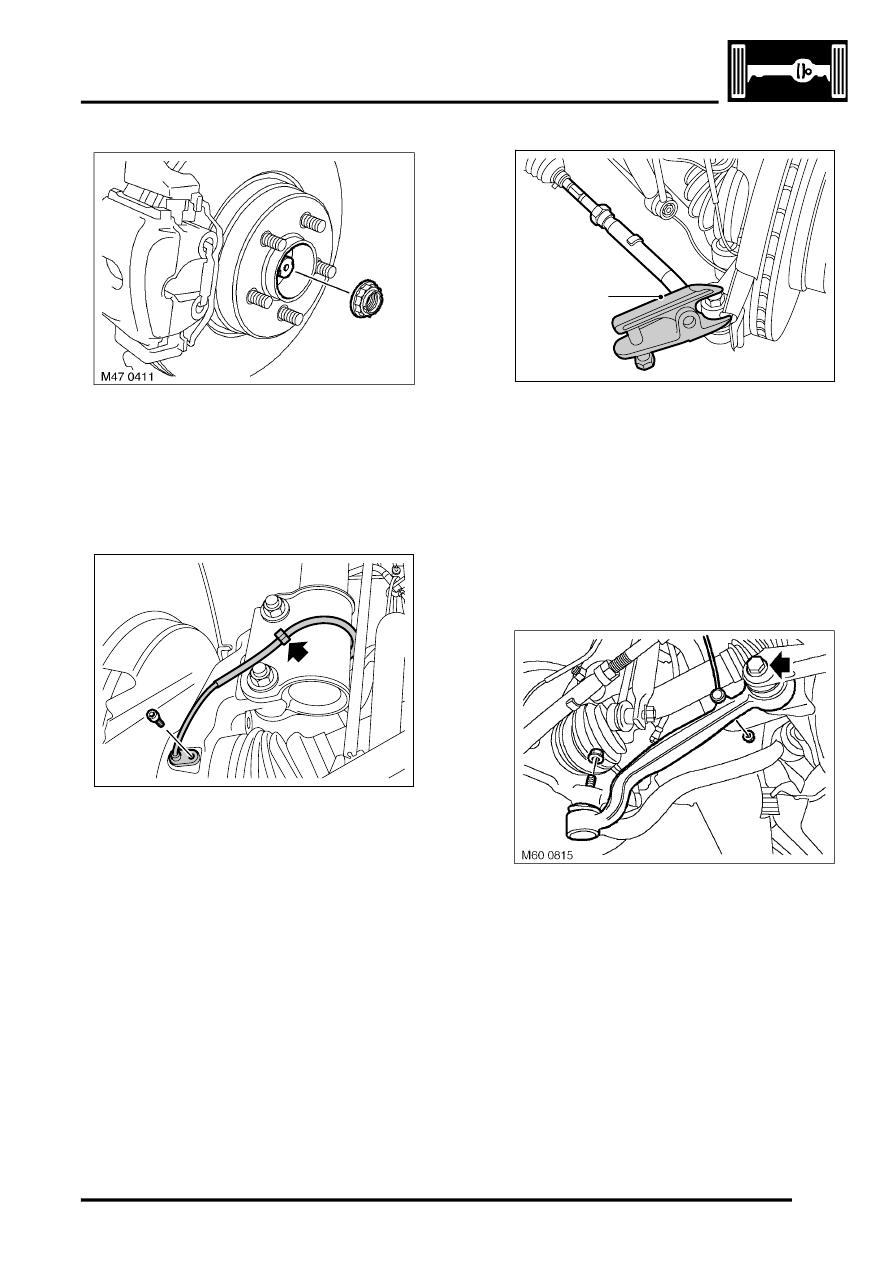 M47 0411

M60 0815