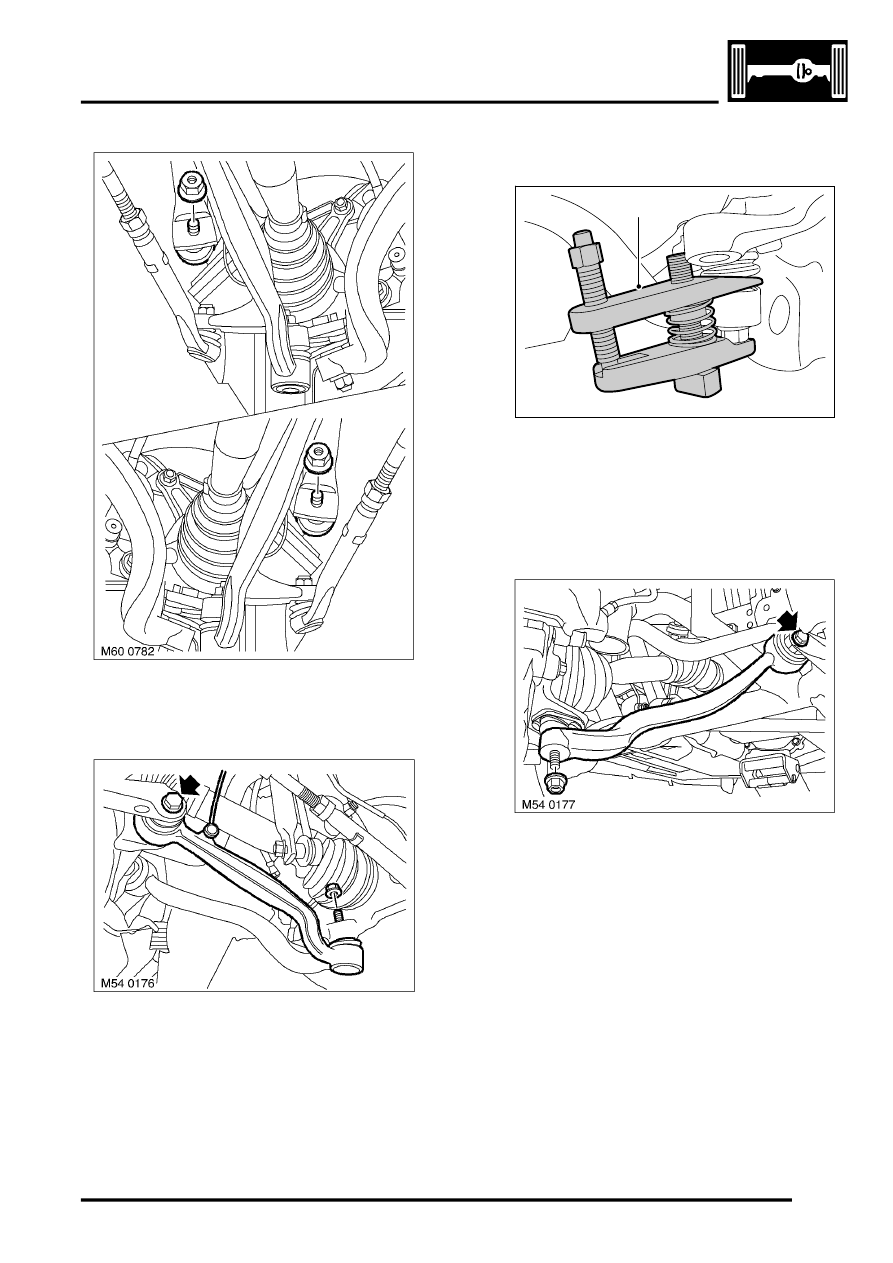 M60 0782

M54 0176

M54 0177