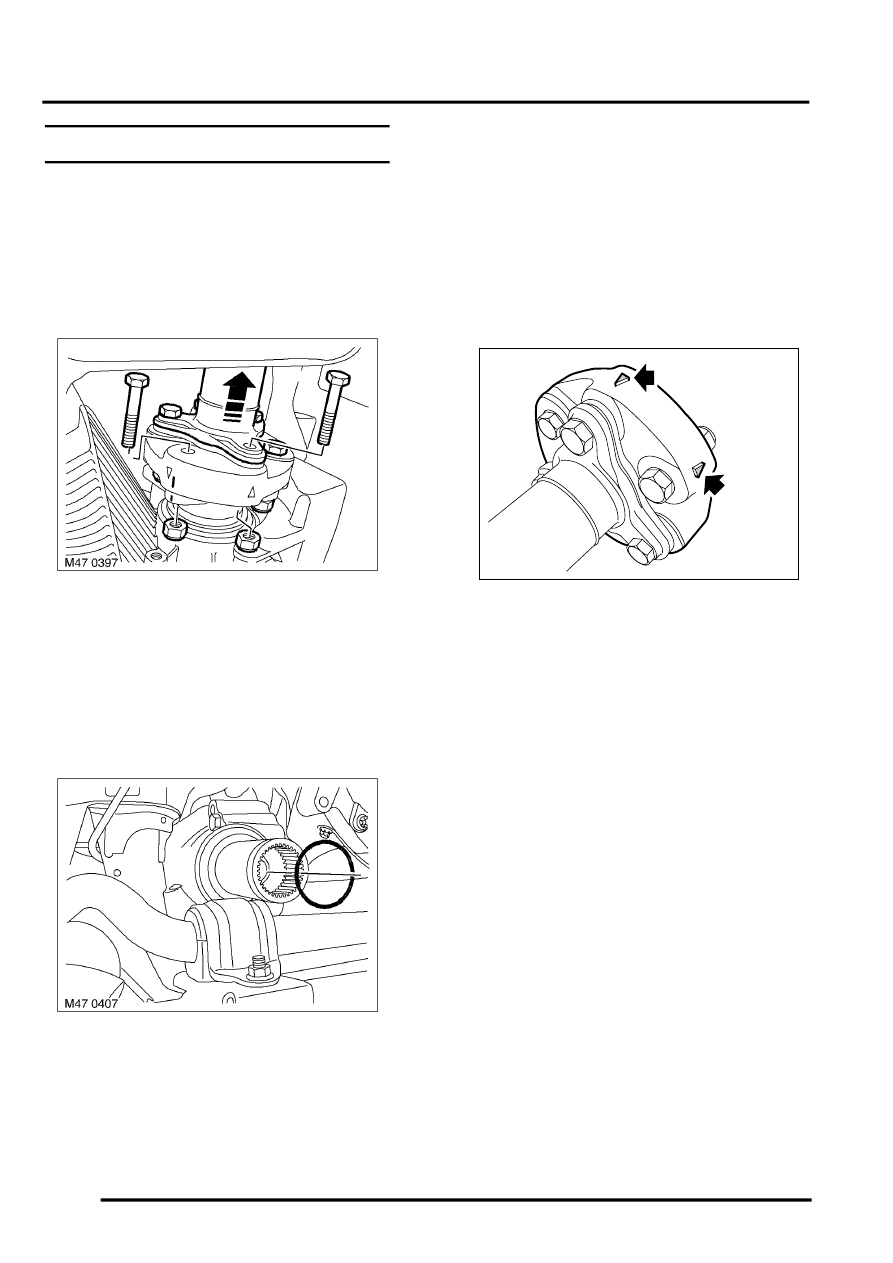 M47 0397

M47 0407