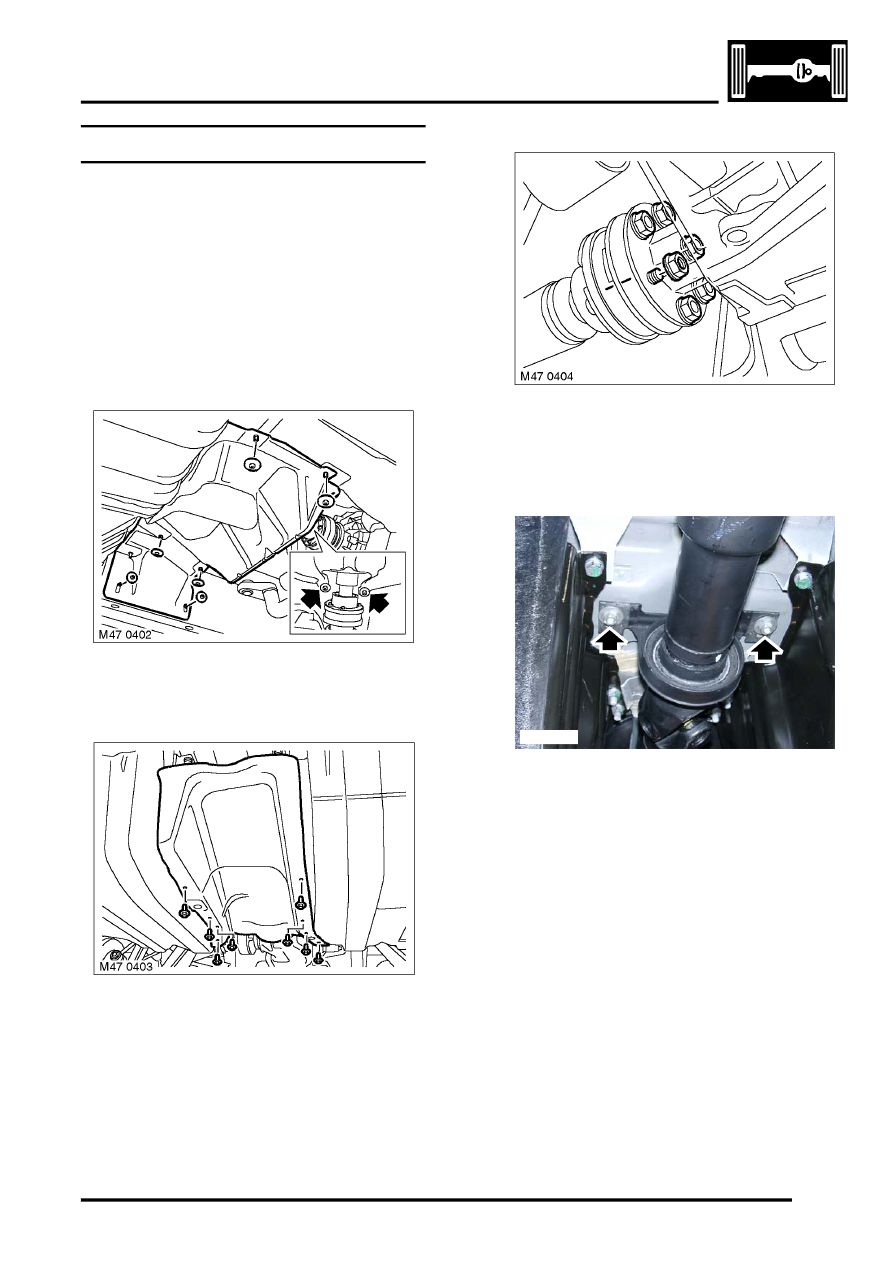 M47 0402

M47 0403

M47 0404