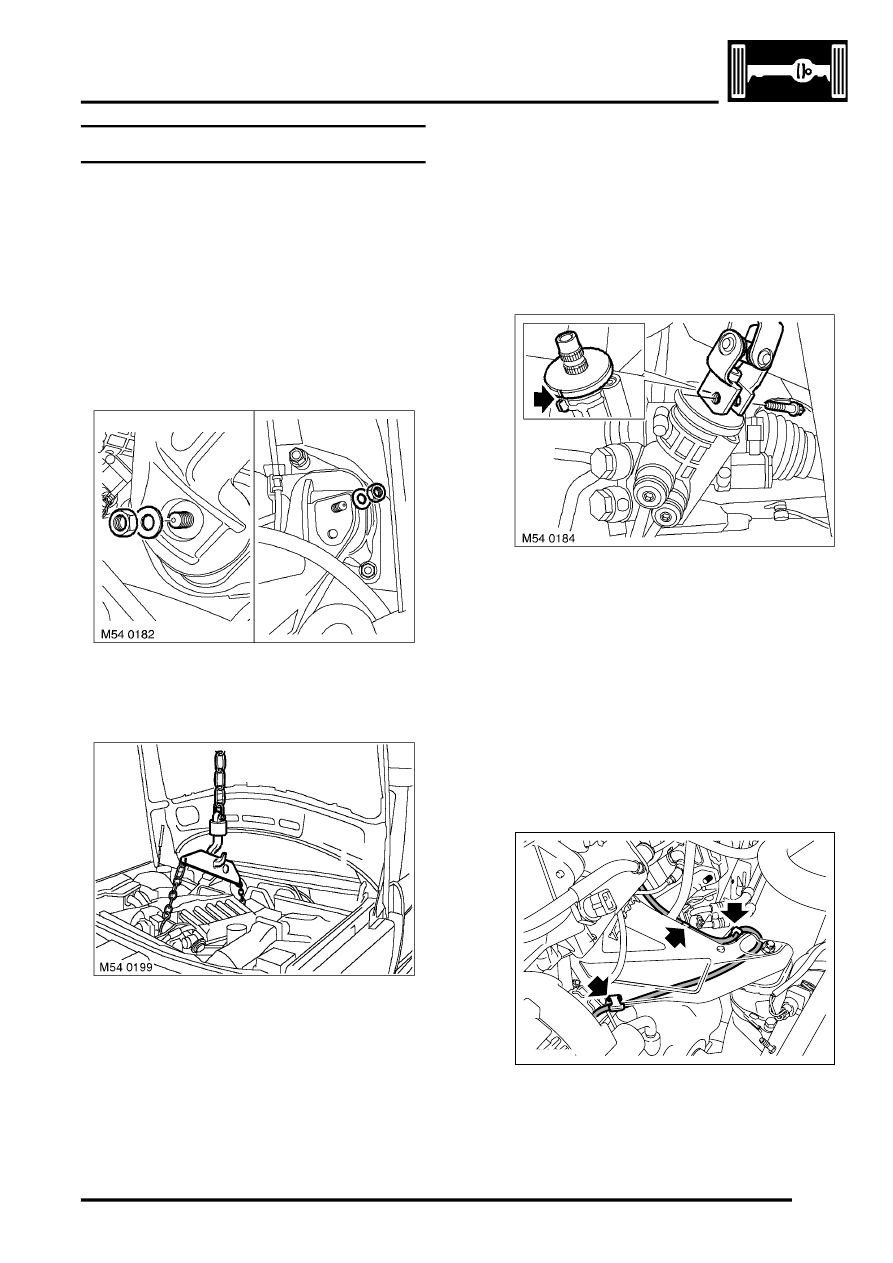 M54 0182

M54 0199

M54 0184