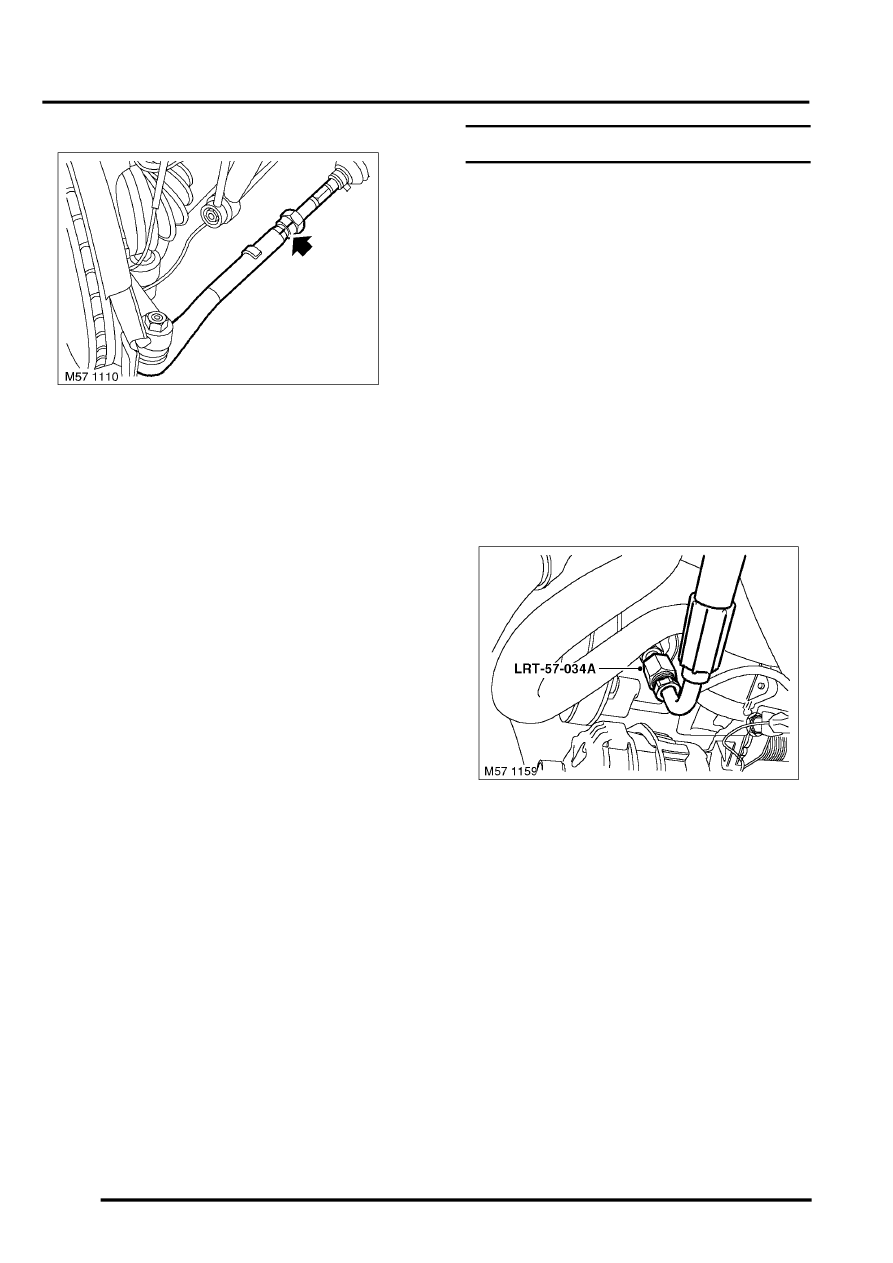 M57 1110

LRT-57-034A

M57 1159