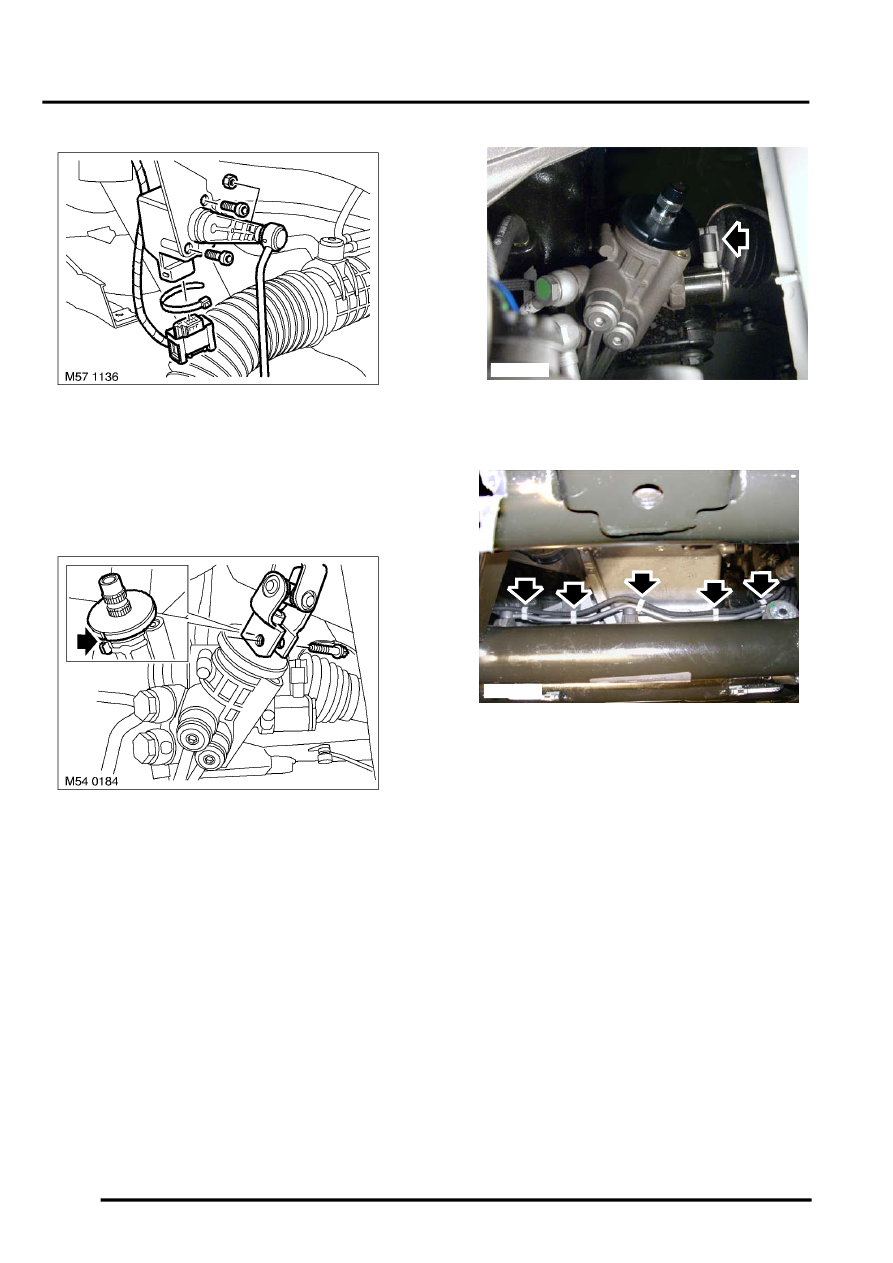 M57 1136

M54 0184