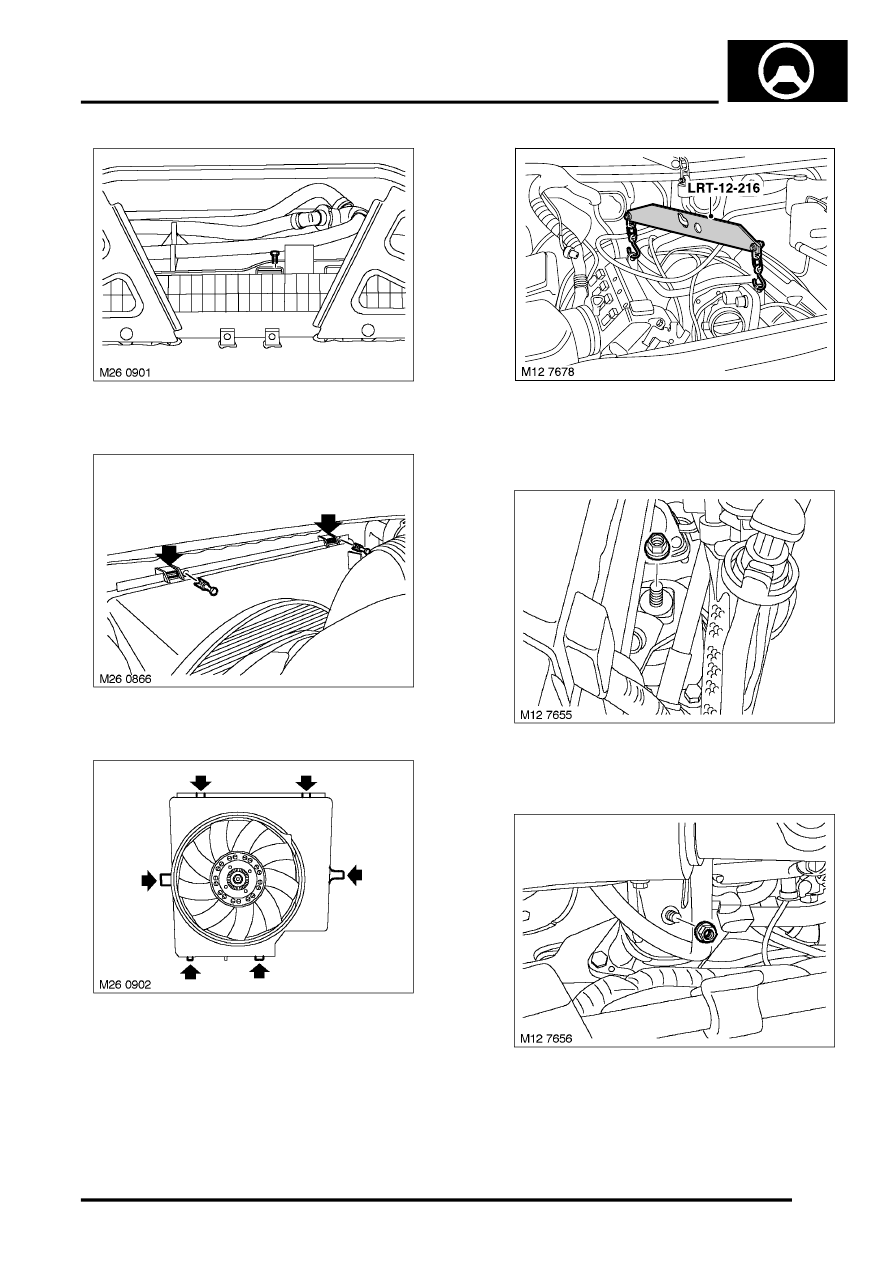 M26 0901

M26 0866

M26 0902

LRT-12-216

M12 7678

M12 7655

M12 7656