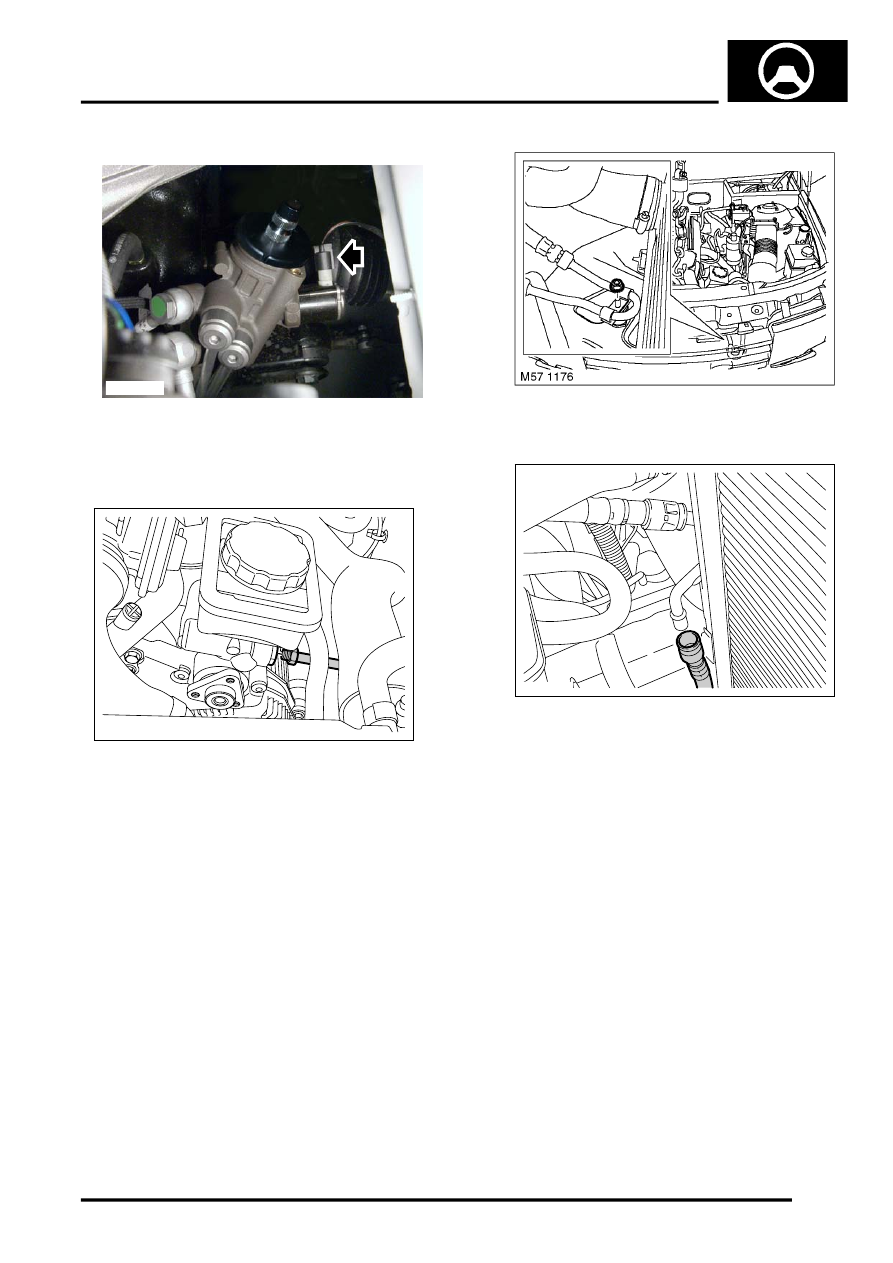 M57 1176