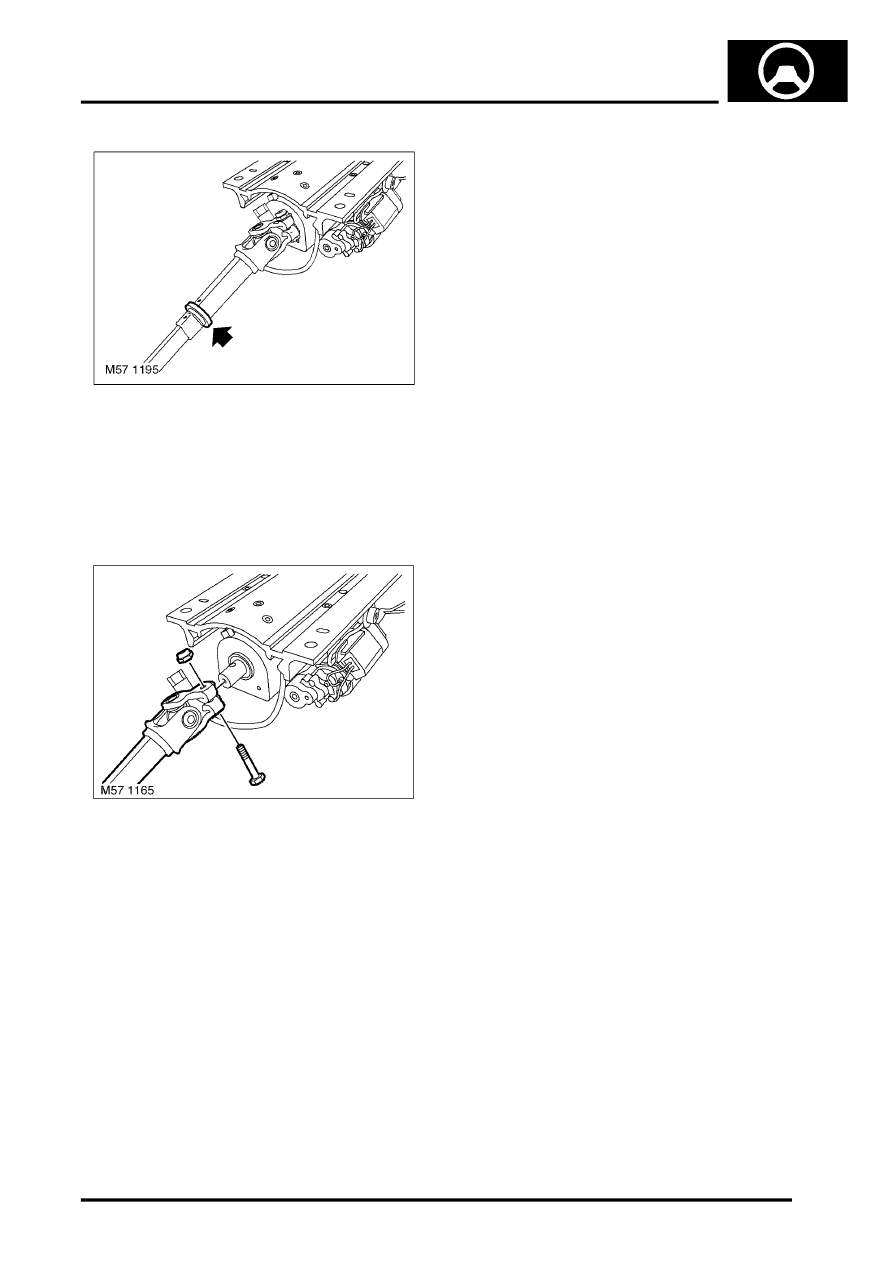 M57 1195

M57 1165