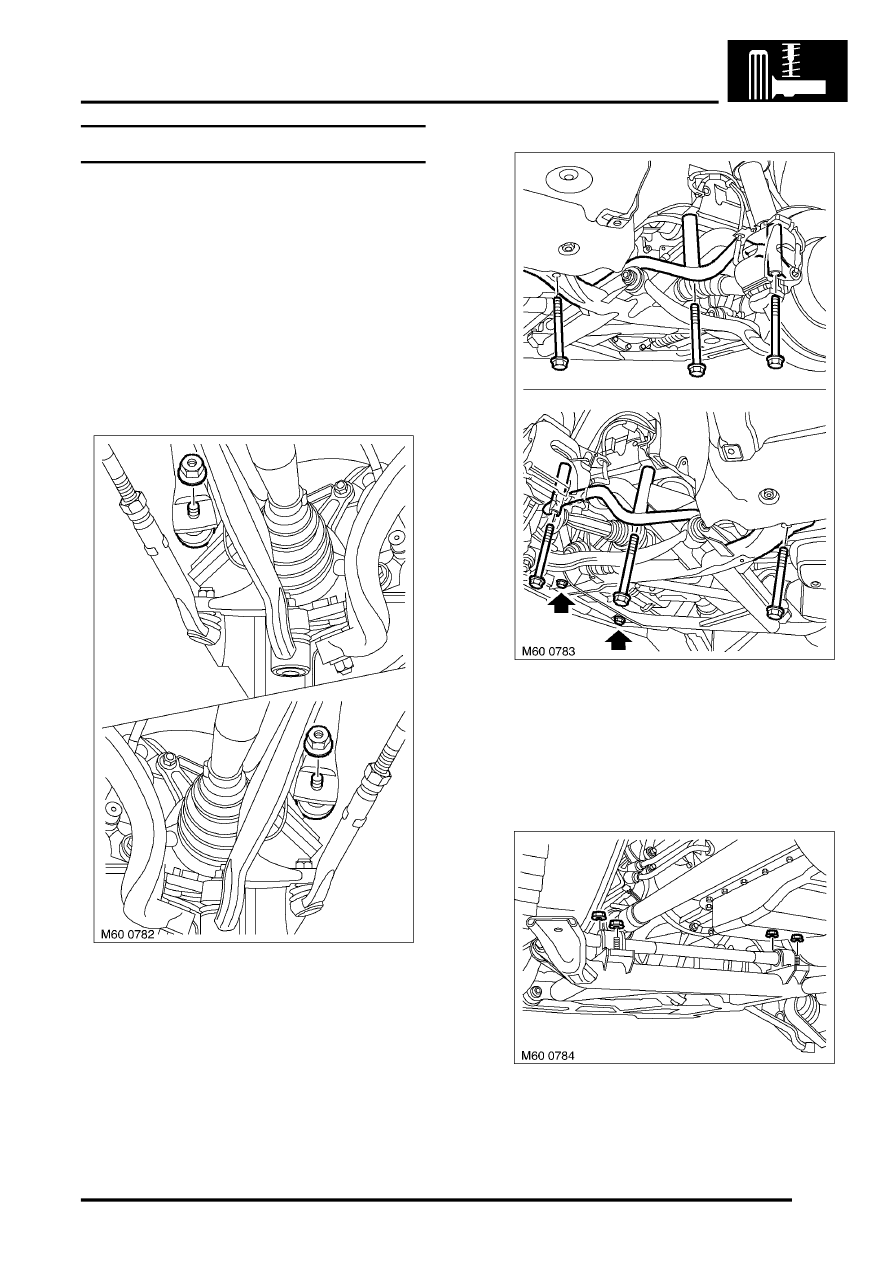 M60 0782

M60 0783

M60 0784