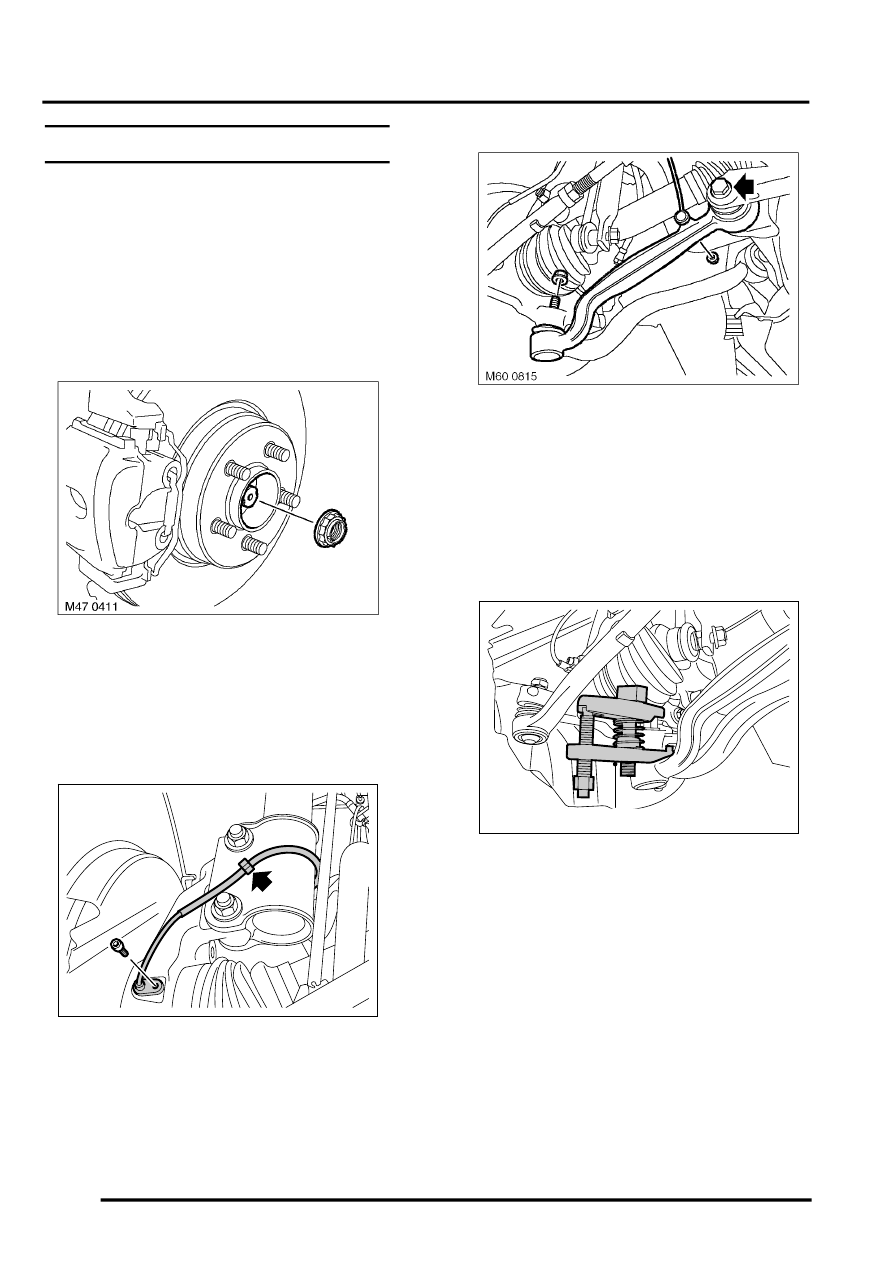 M47 0411

M60 0815