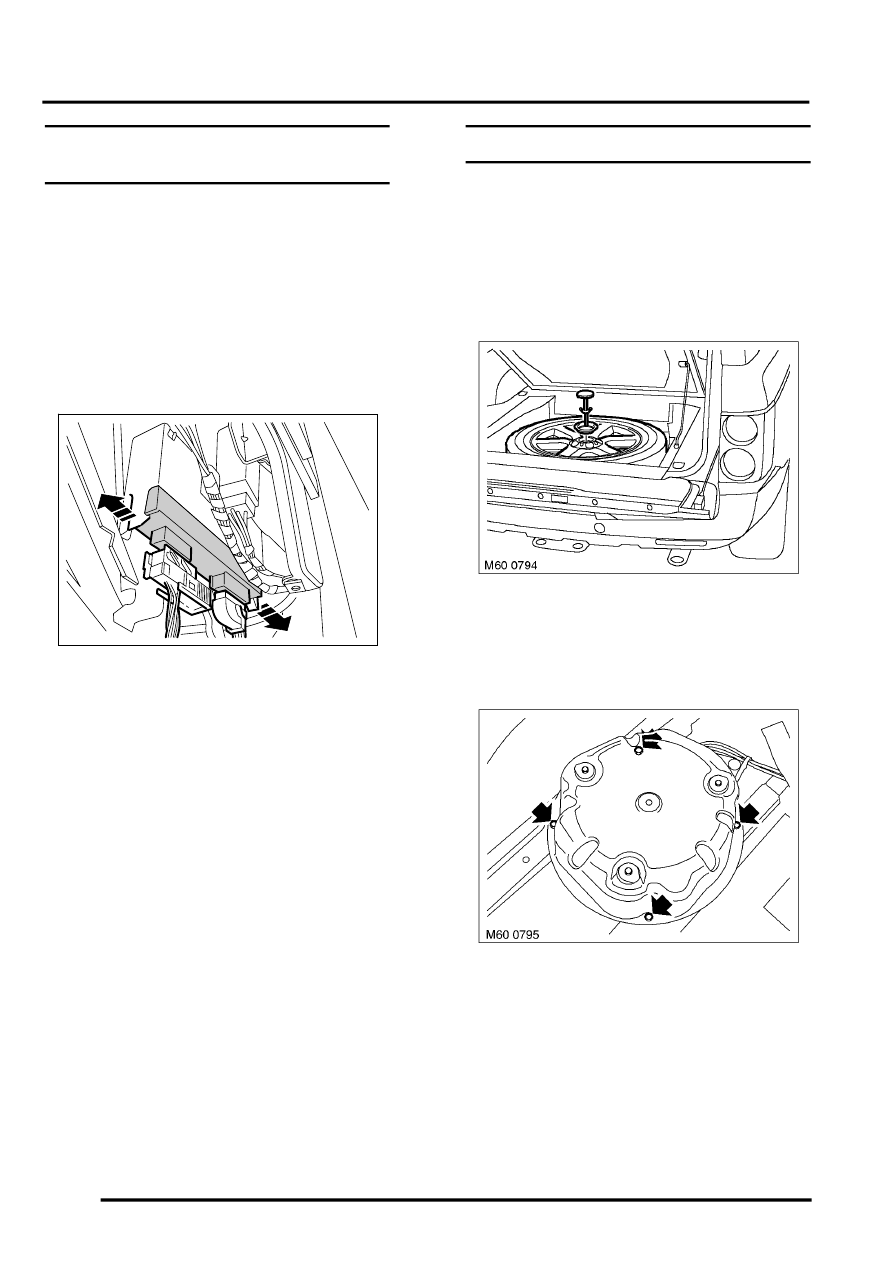 M60 0794

M60 0795