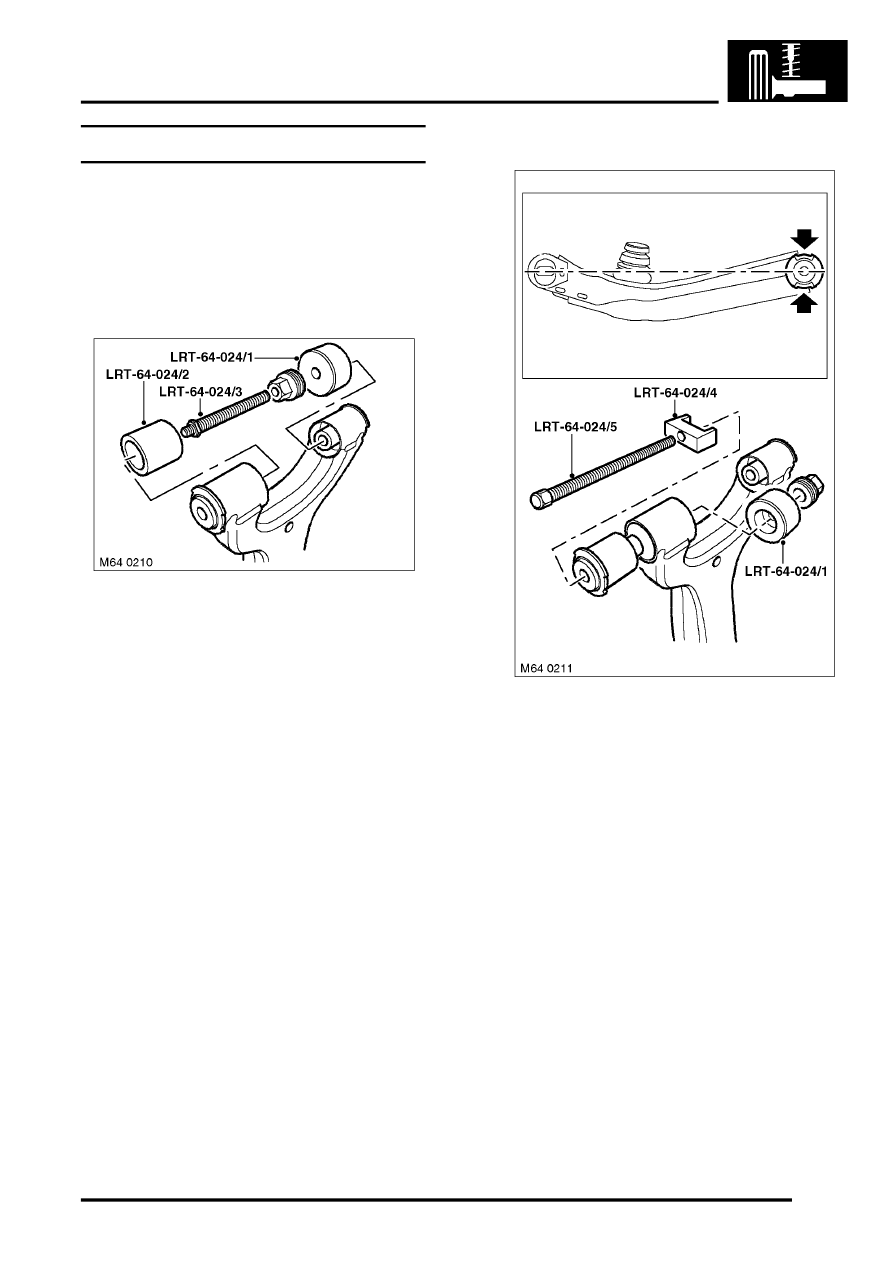 LRT-64-024/1
LRT-64-024/2
LRT-64-024/3
M64 0210

LRT-64-024/4
LRT-64-024/5
LRT-64-024/1
M64 0211