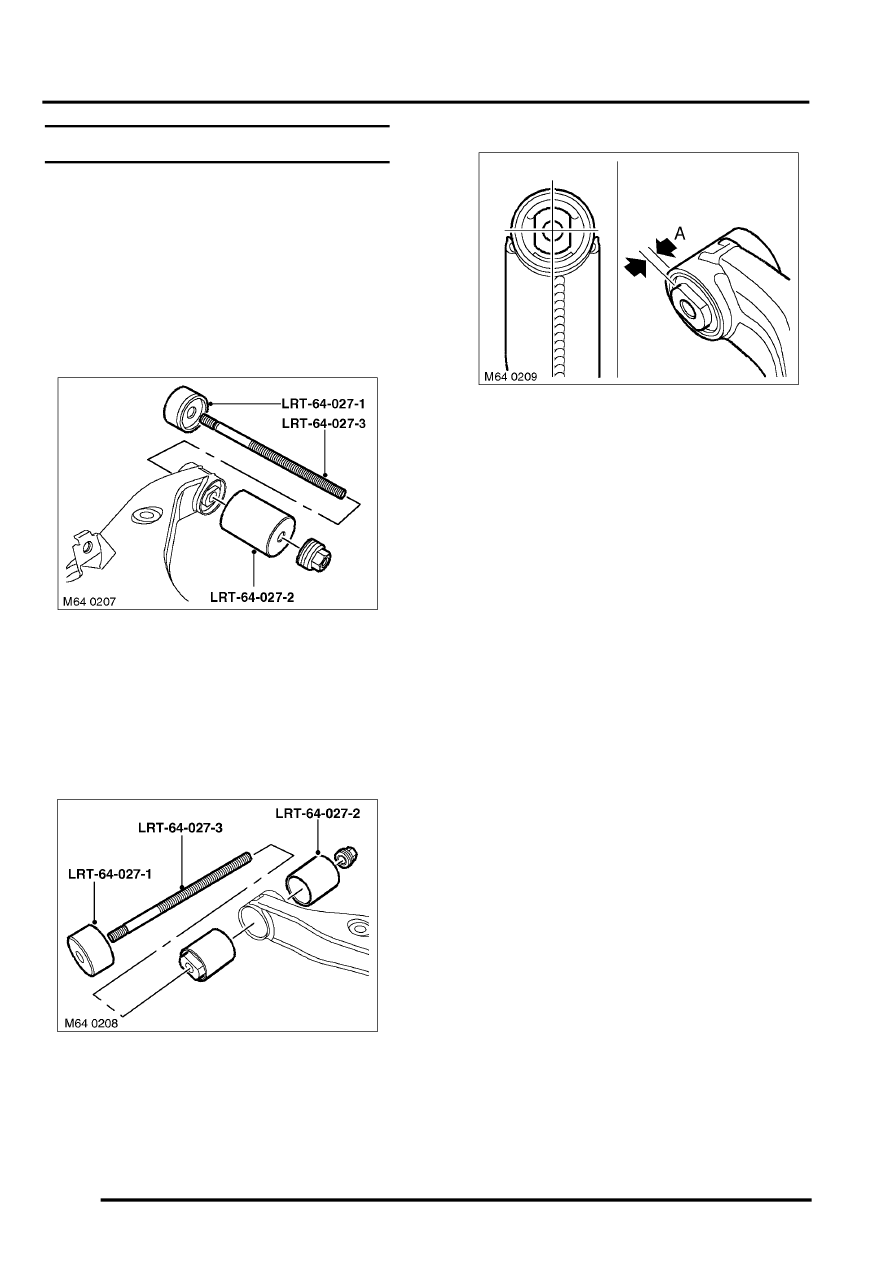 LRT-64-027-1
LRT-64-027-3
LRT-64-027-2
M64 0207

LRT-64-027-2
LRT-64-027-3
LRT-64-027-1
M64 0208

A
M64 0209