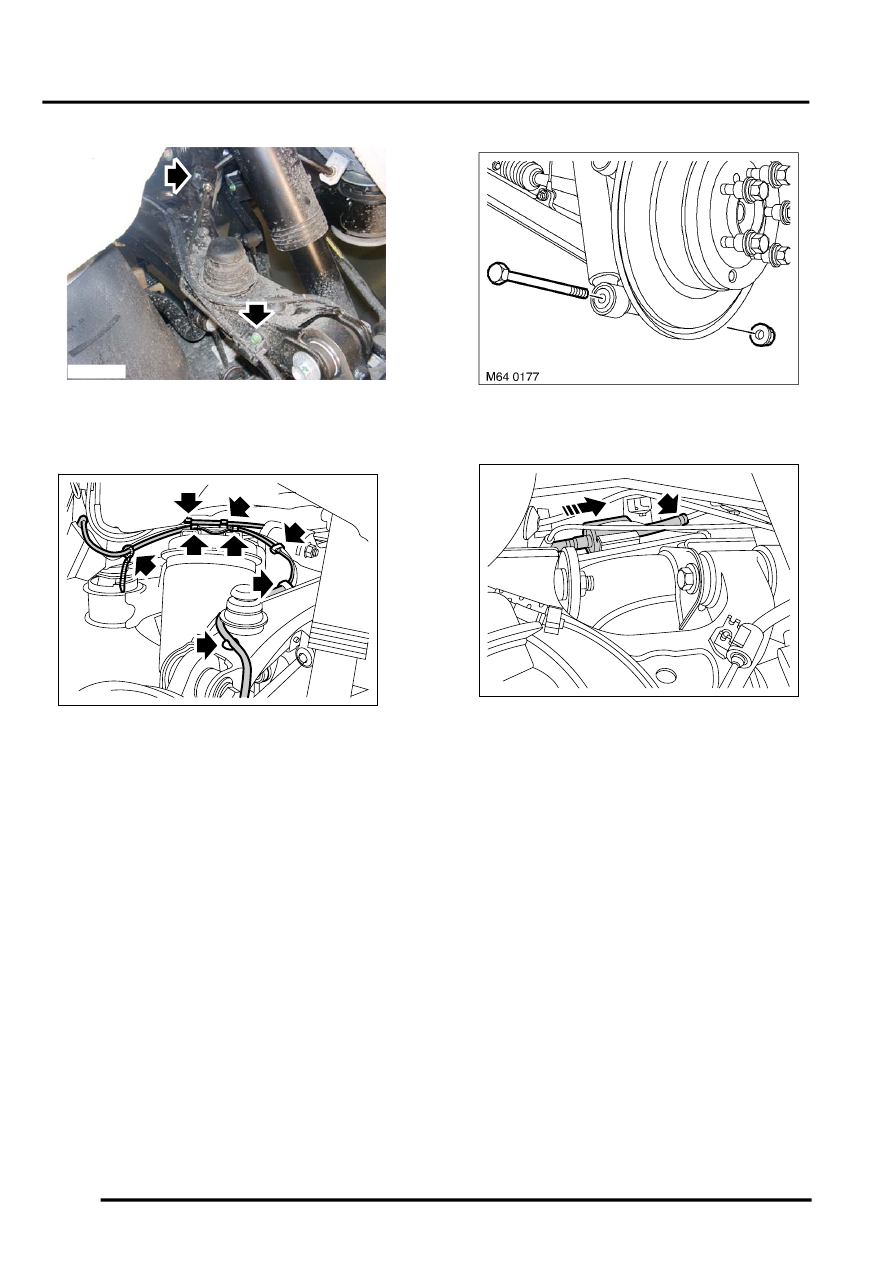 M64 0177