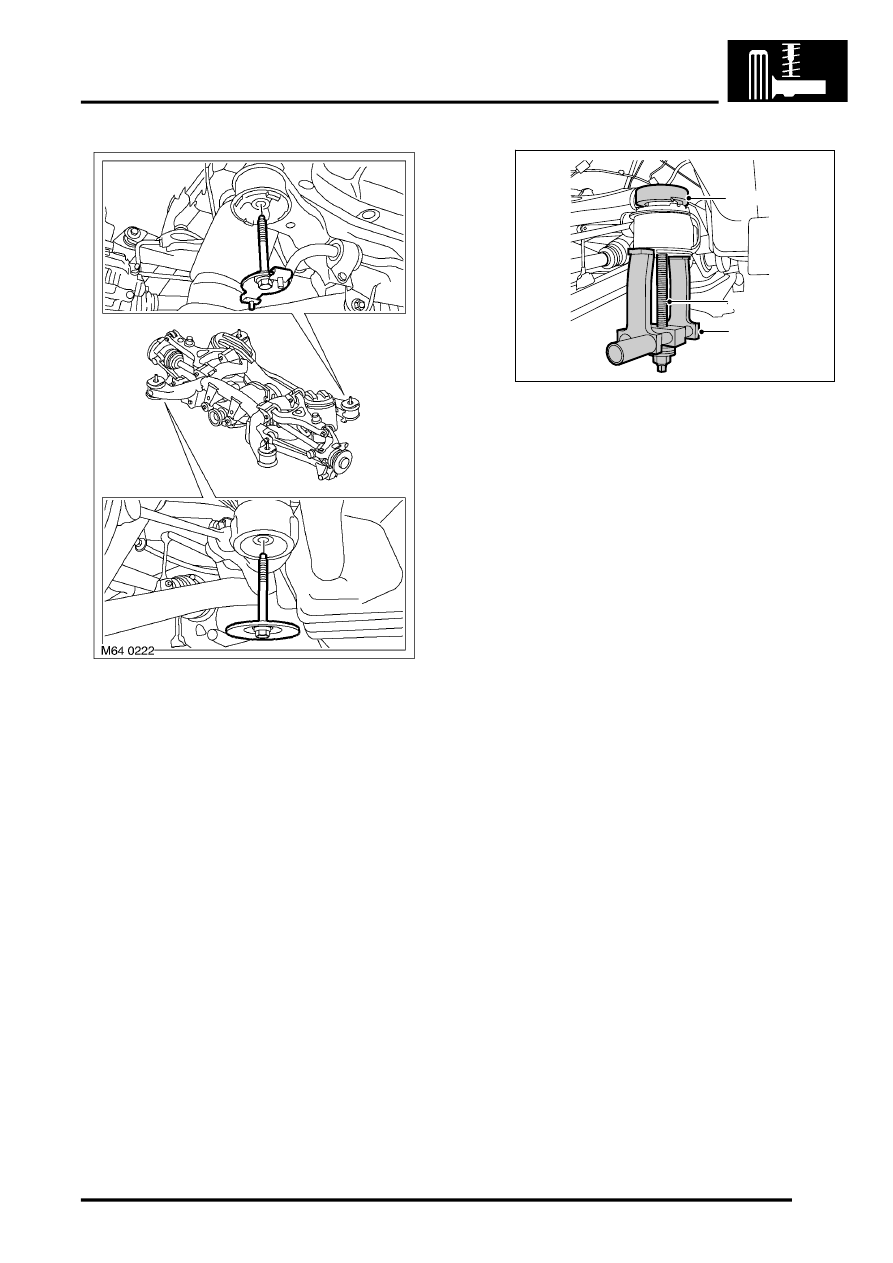 M64 0222