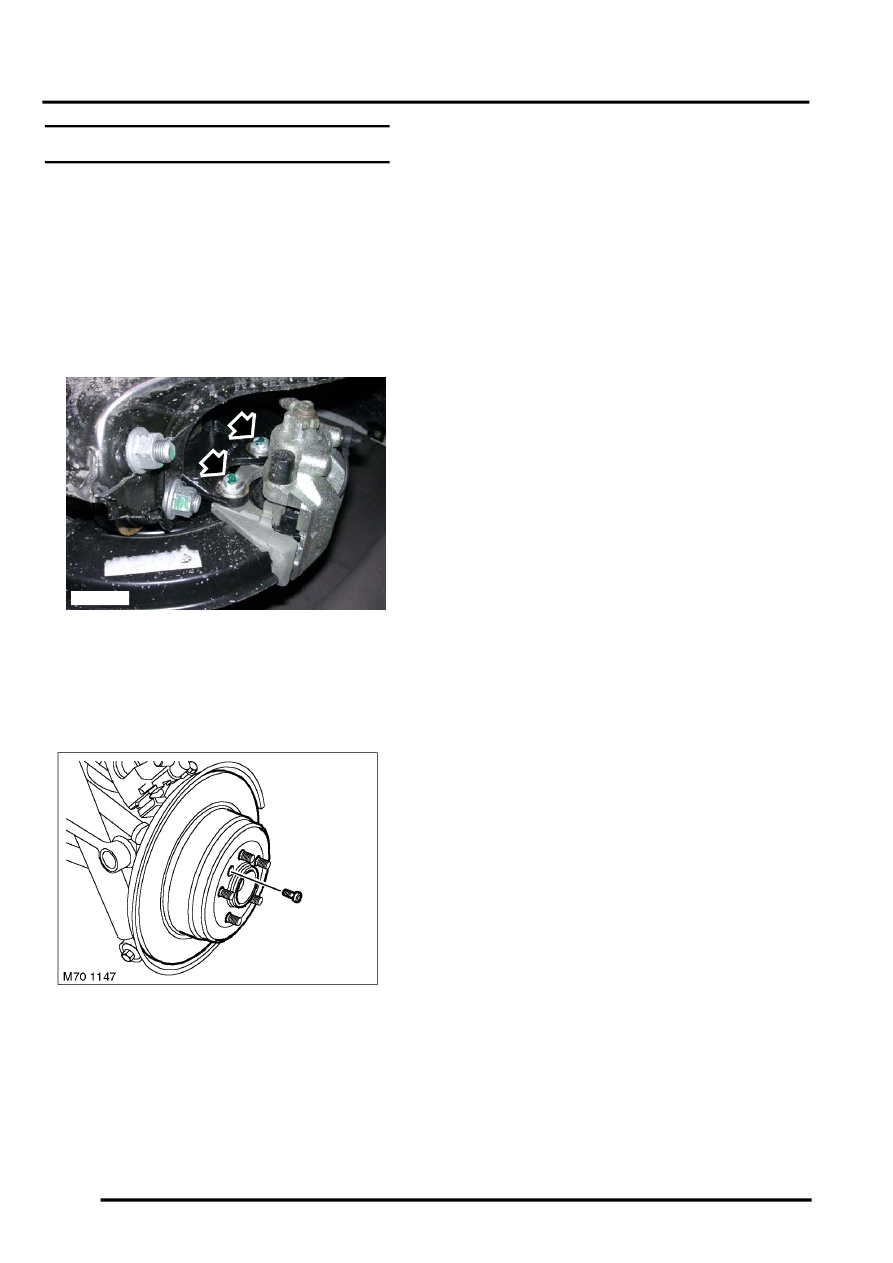 M70 1147