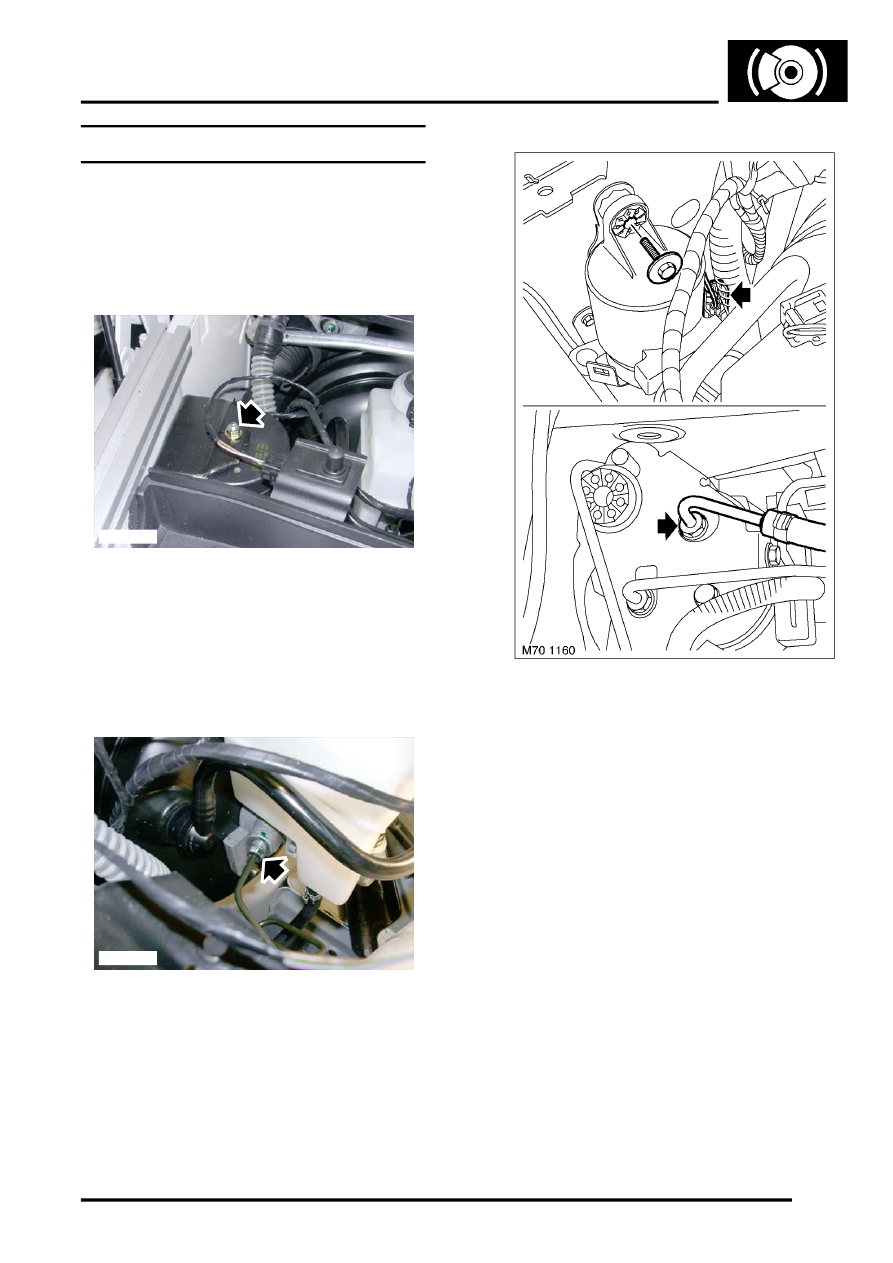 M70 1160