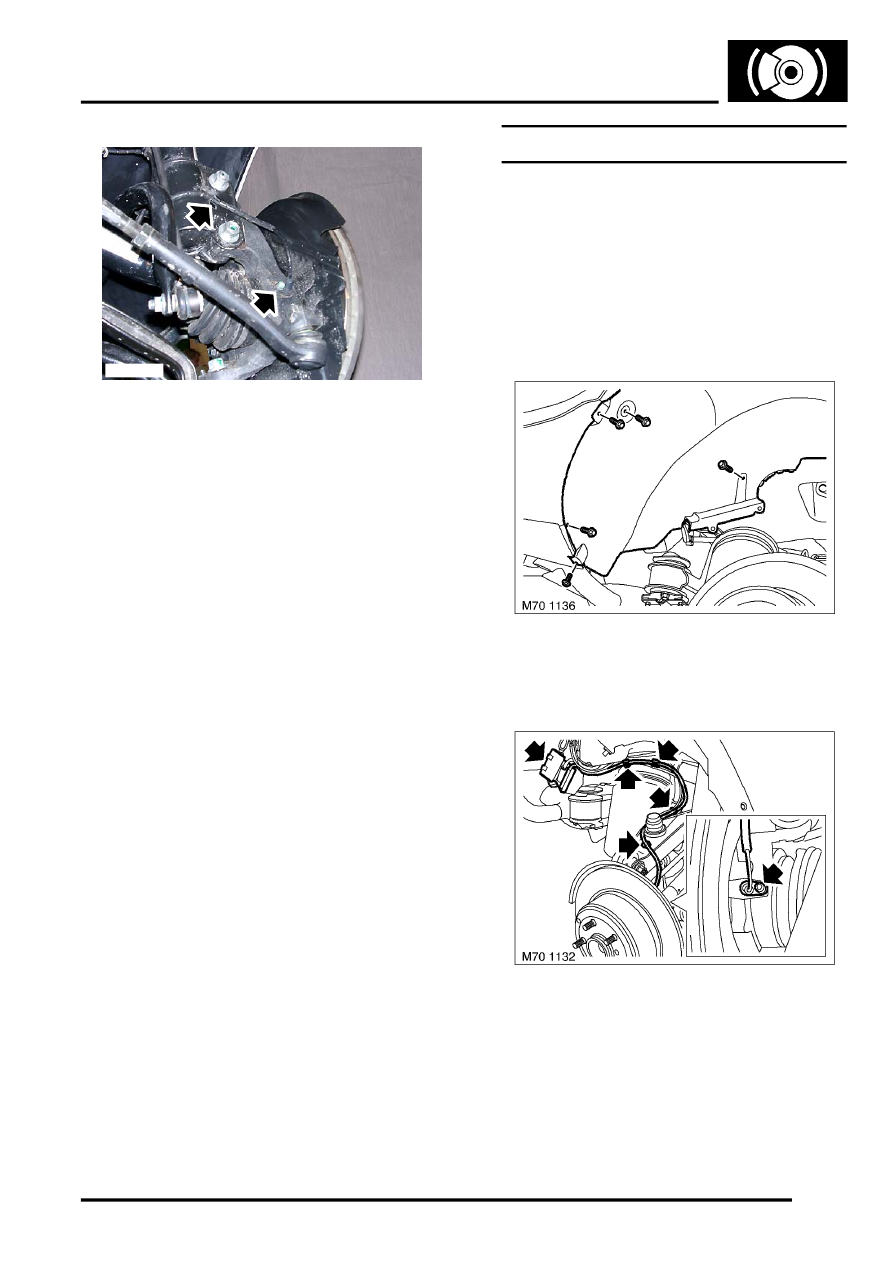 M70 1136

M70 1132