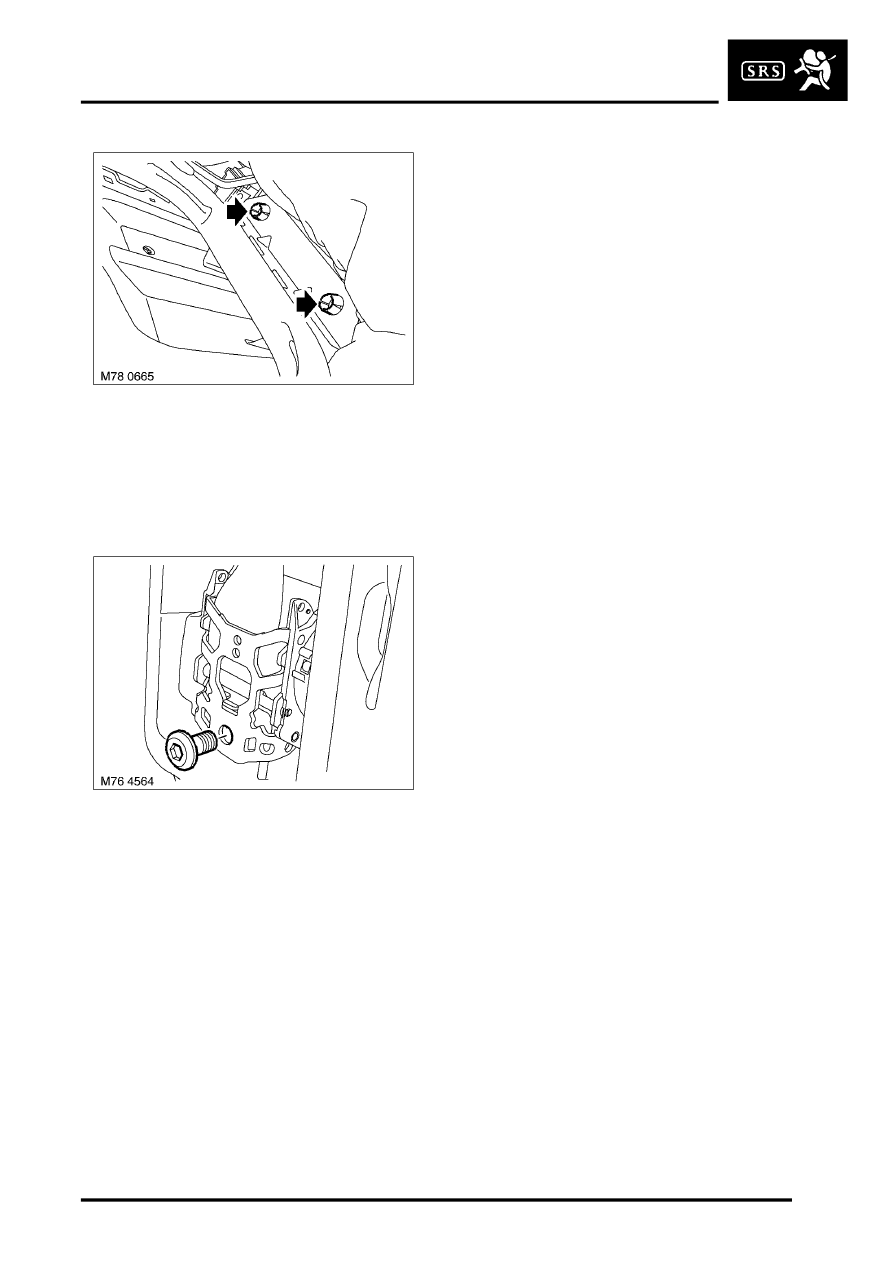 SRS

M78 0665

M76 4564