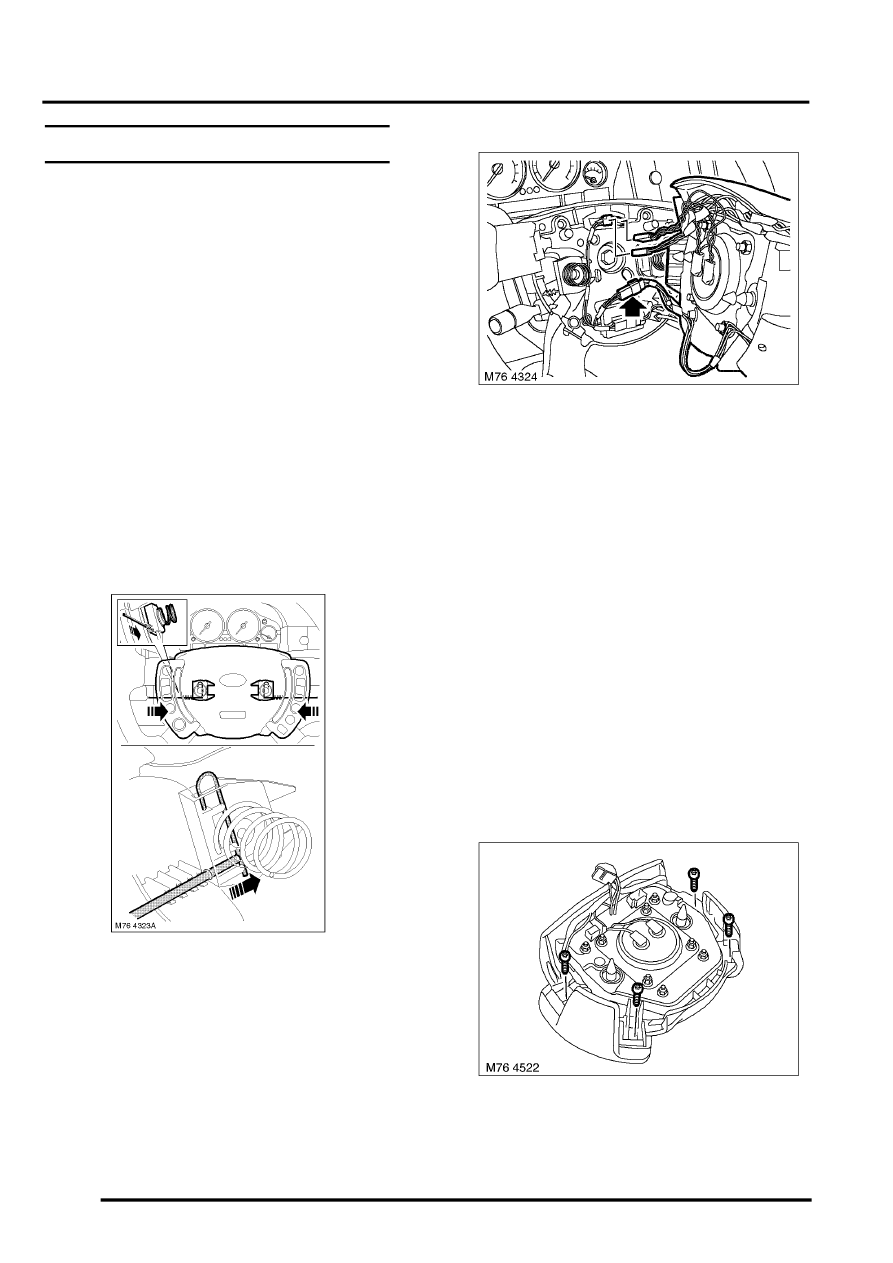 M76 4324

M76 4323A

M76 4522