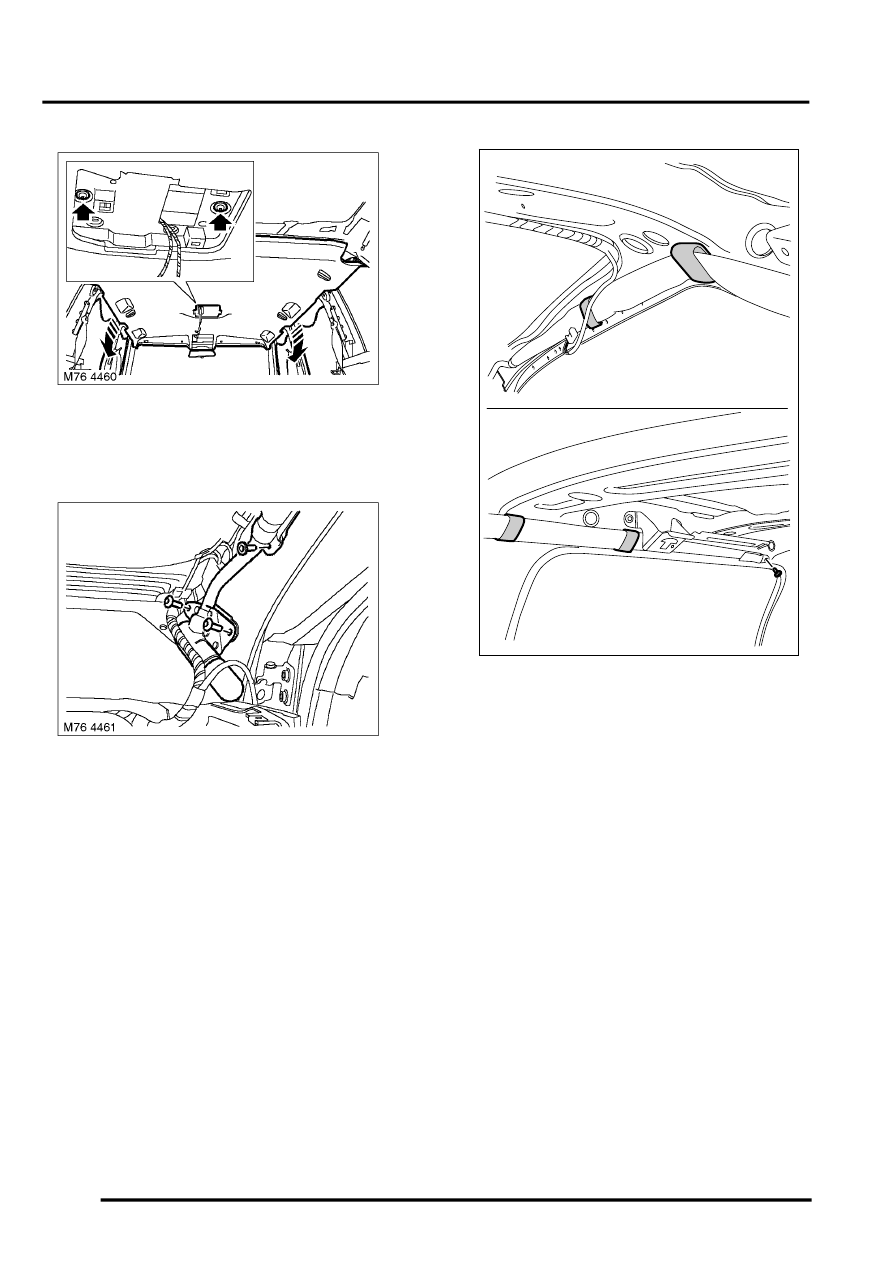 M76 4460

M76 4461