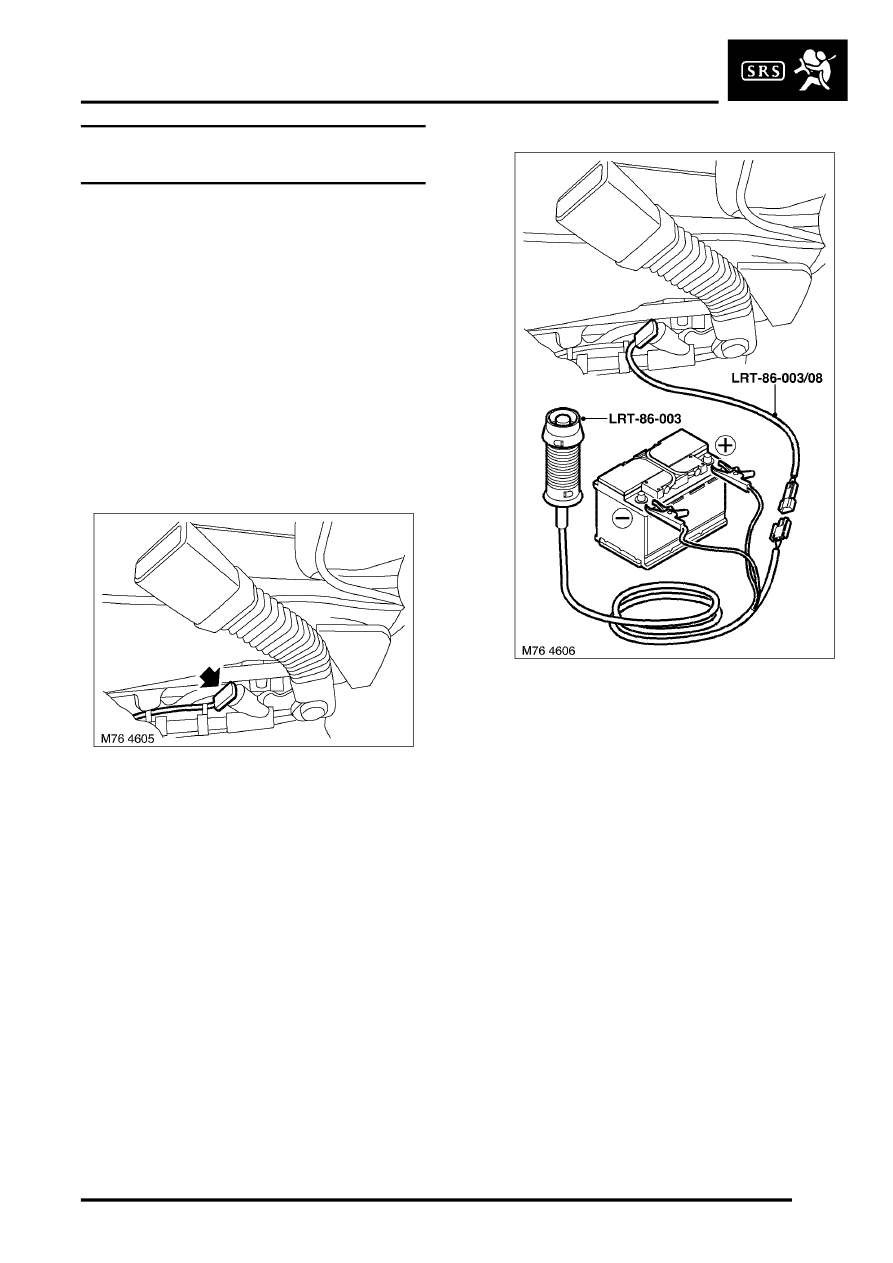 SRS

M76 4605

LRT-86-003/08

LRT-86-003

M76 4606