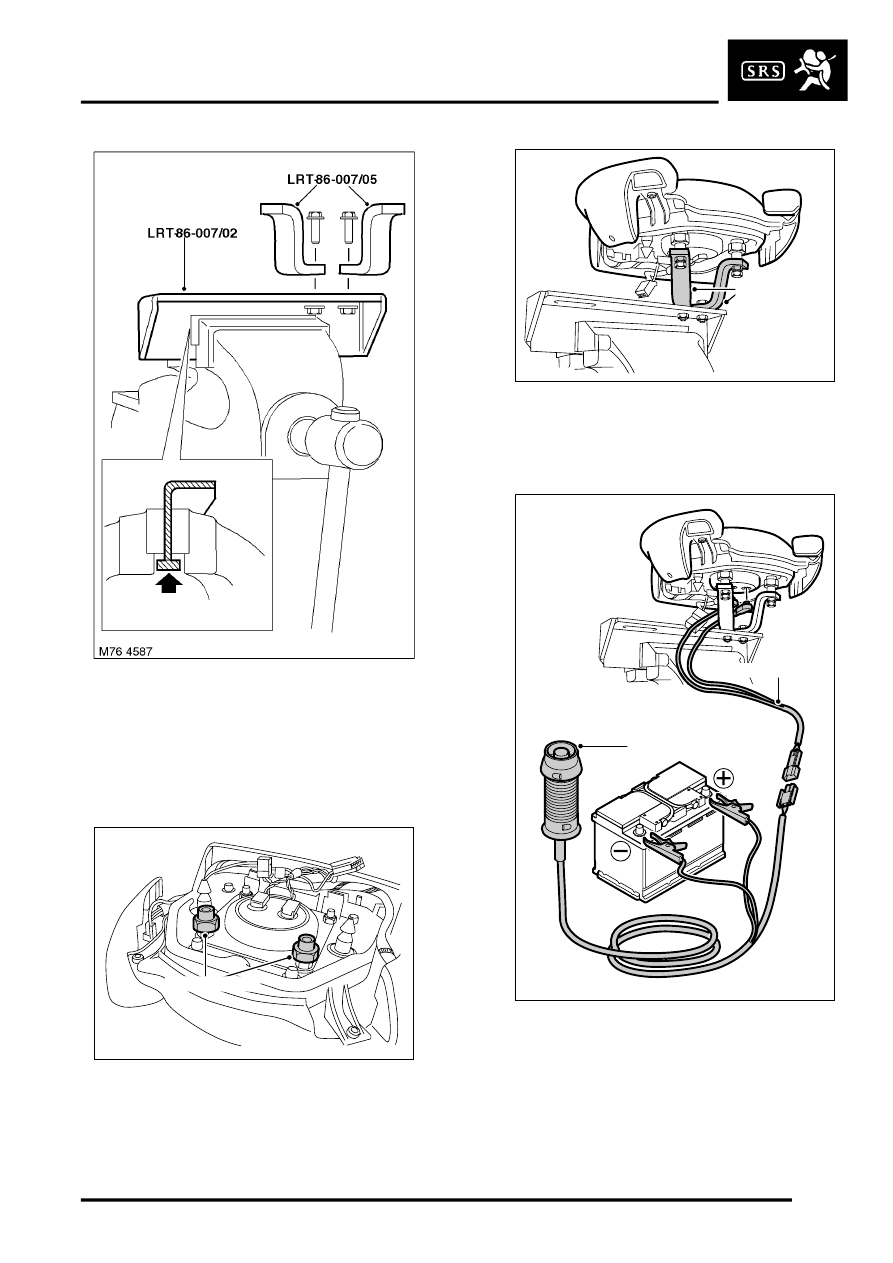 SRS

LRT-86-007/05

LRT-86-007/02

M76 4587