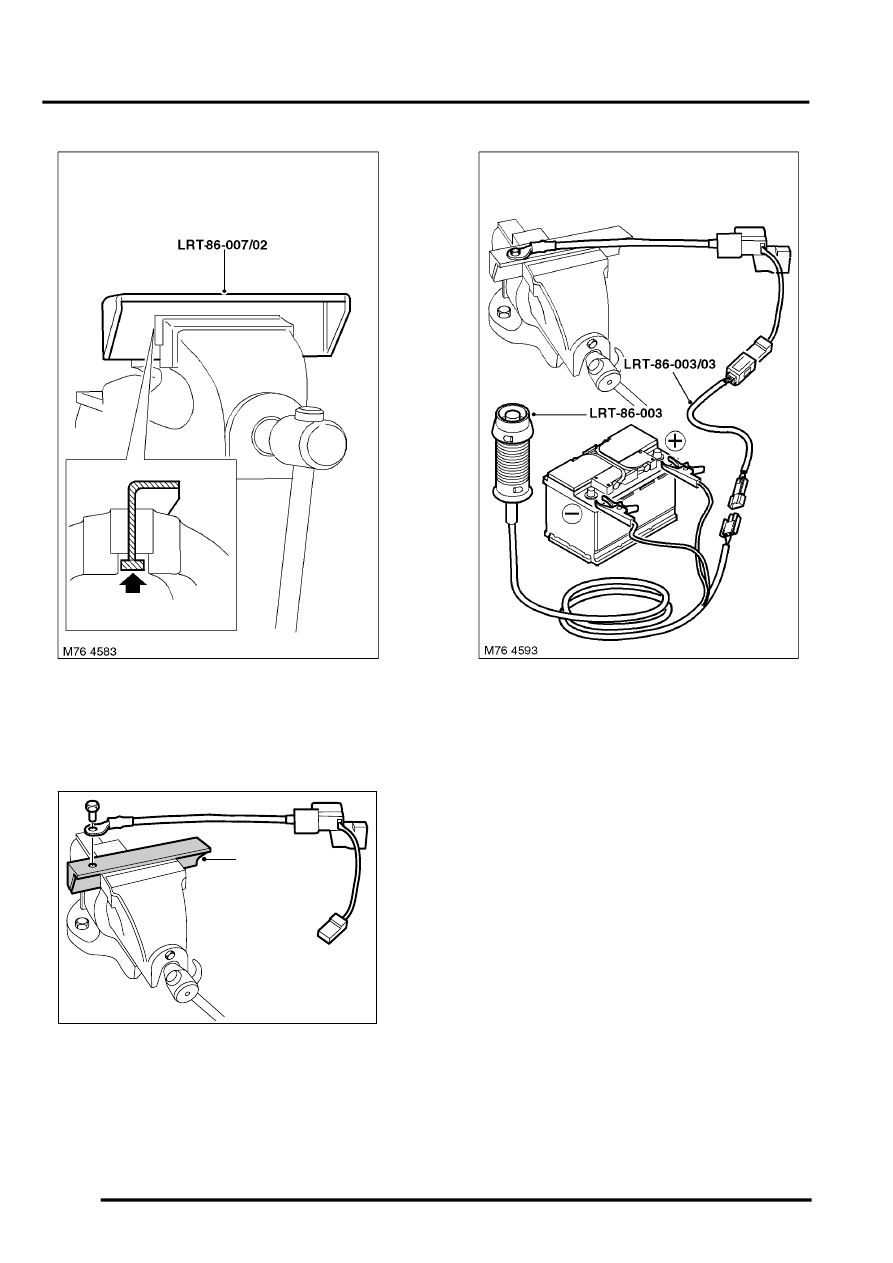 LRT-86-007/02

M76 4583

LRT-86-003/03

LRT-86-003

M76 4593