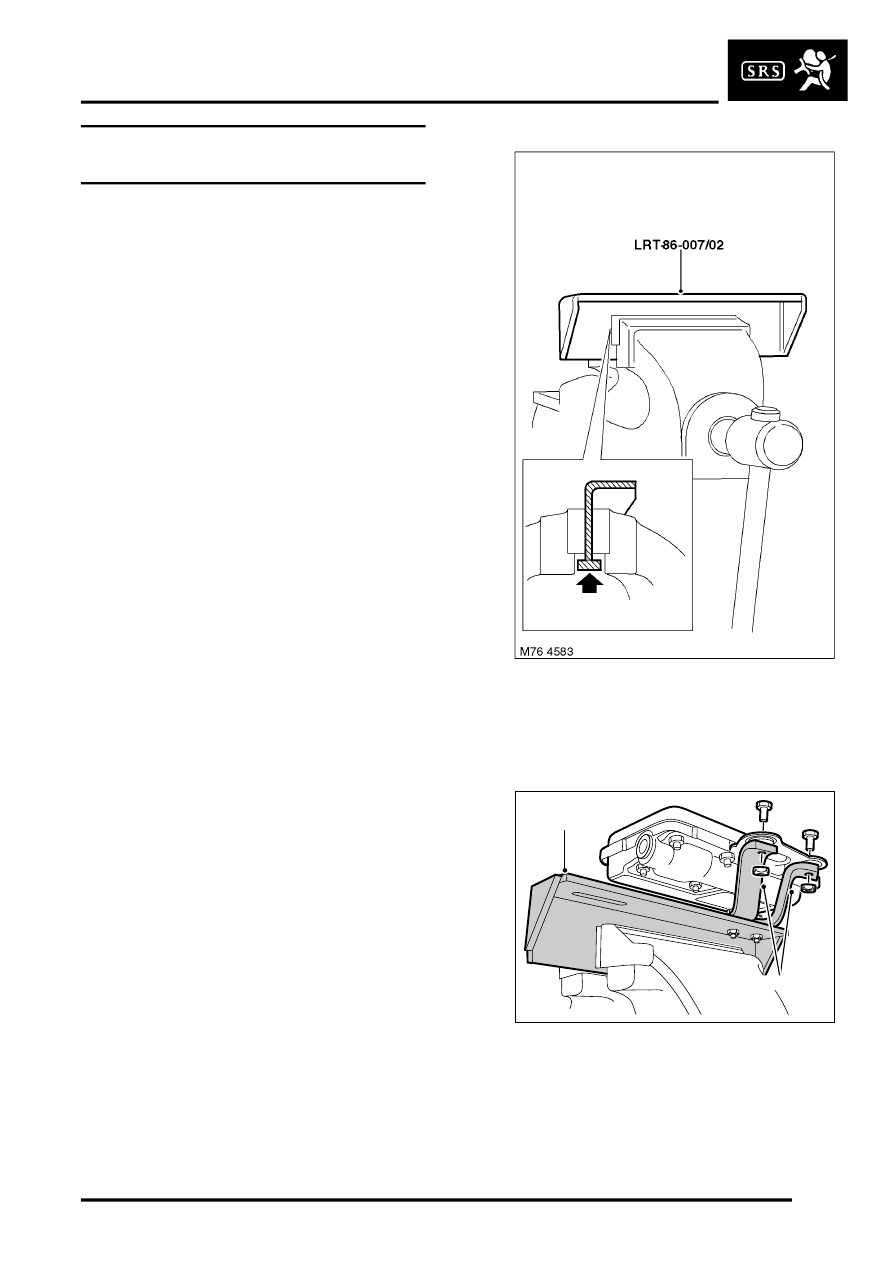 SRS

LRT-86-007/02

M76 4583