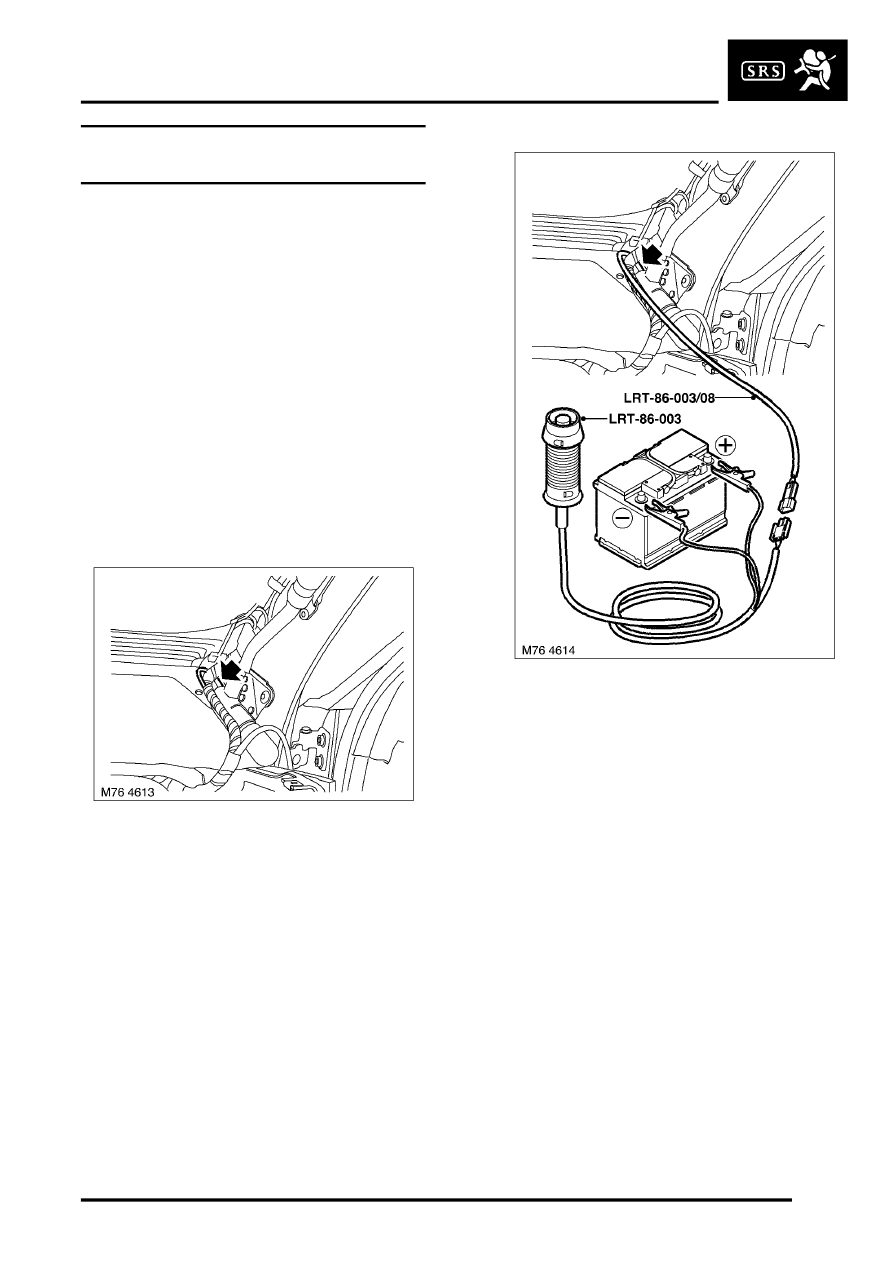 SRS

M76 4613

LRT-86-003/08
LRT-86-003

M76 4614