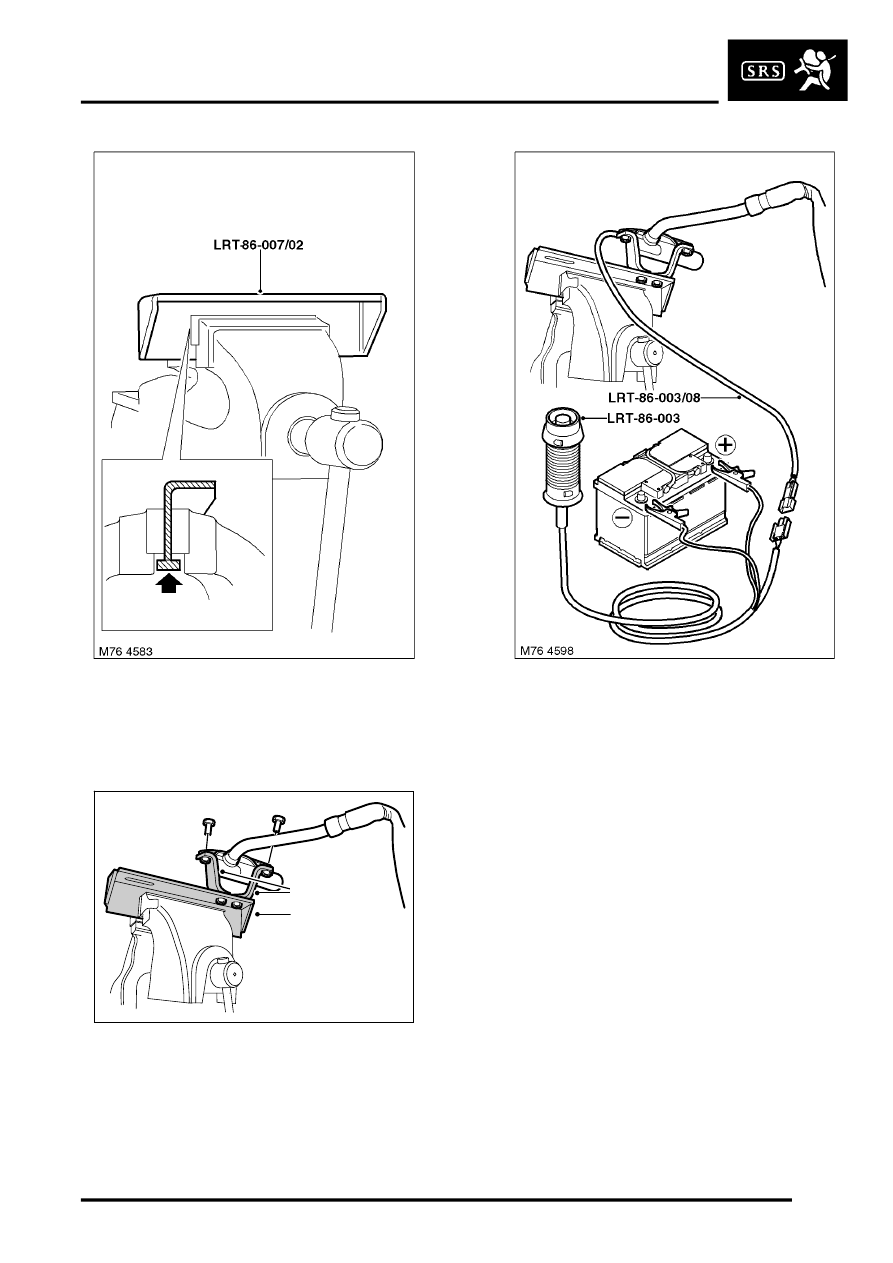 SRS

LRT-86-007/02

M76 4583

LRT-86-003/08
LRT-86-003

M76 4598