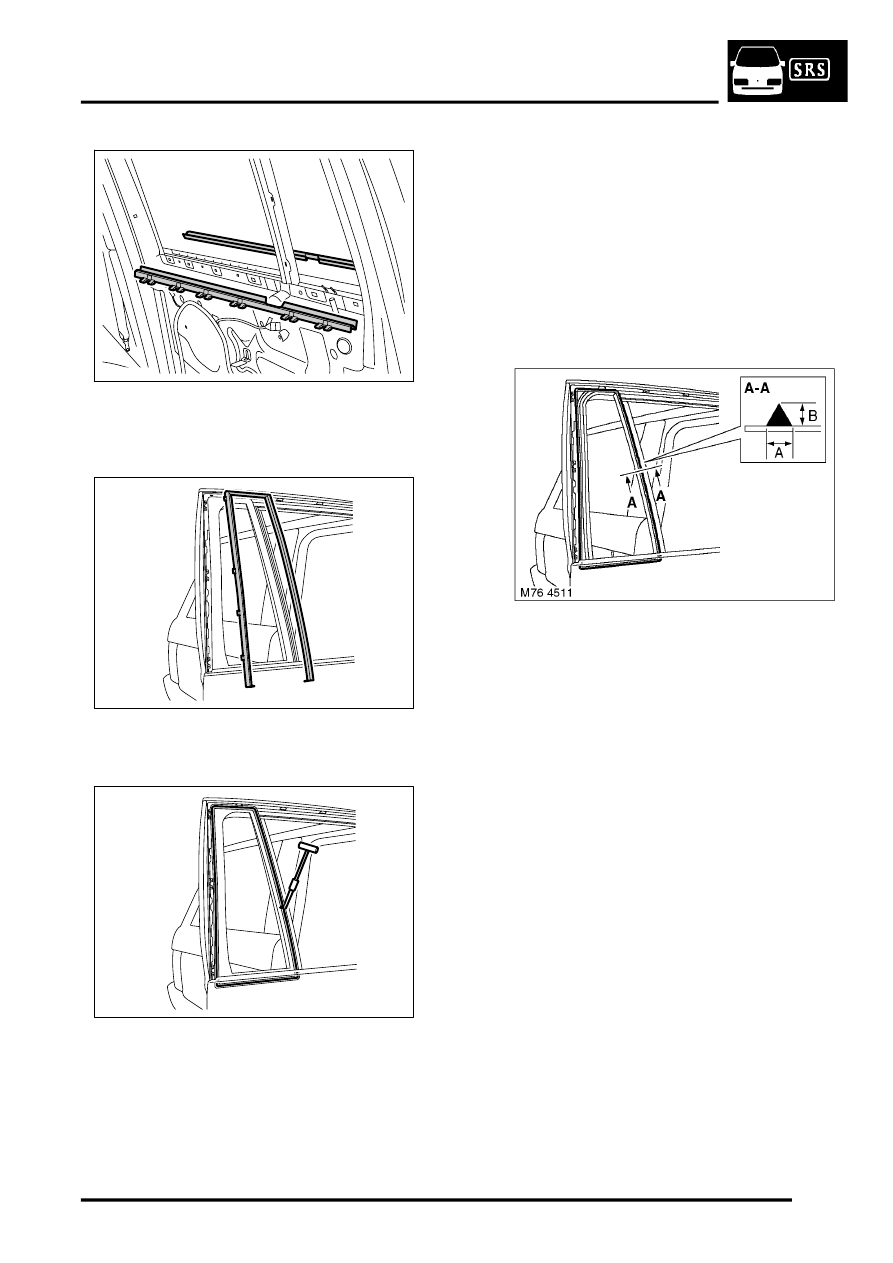 SRS

A-A

B

A

A

A

M76 4511