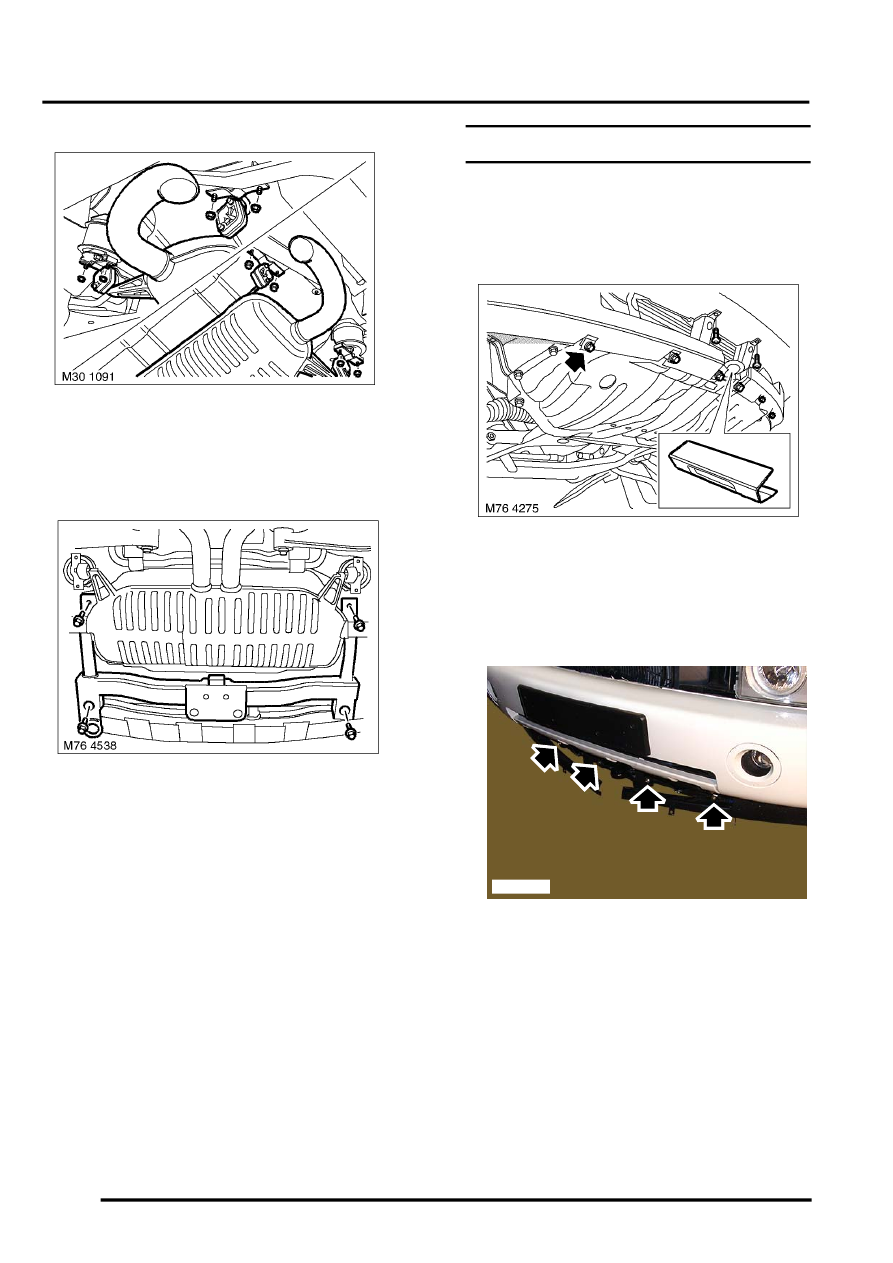 M30 1091

M76 4538

M76 4275