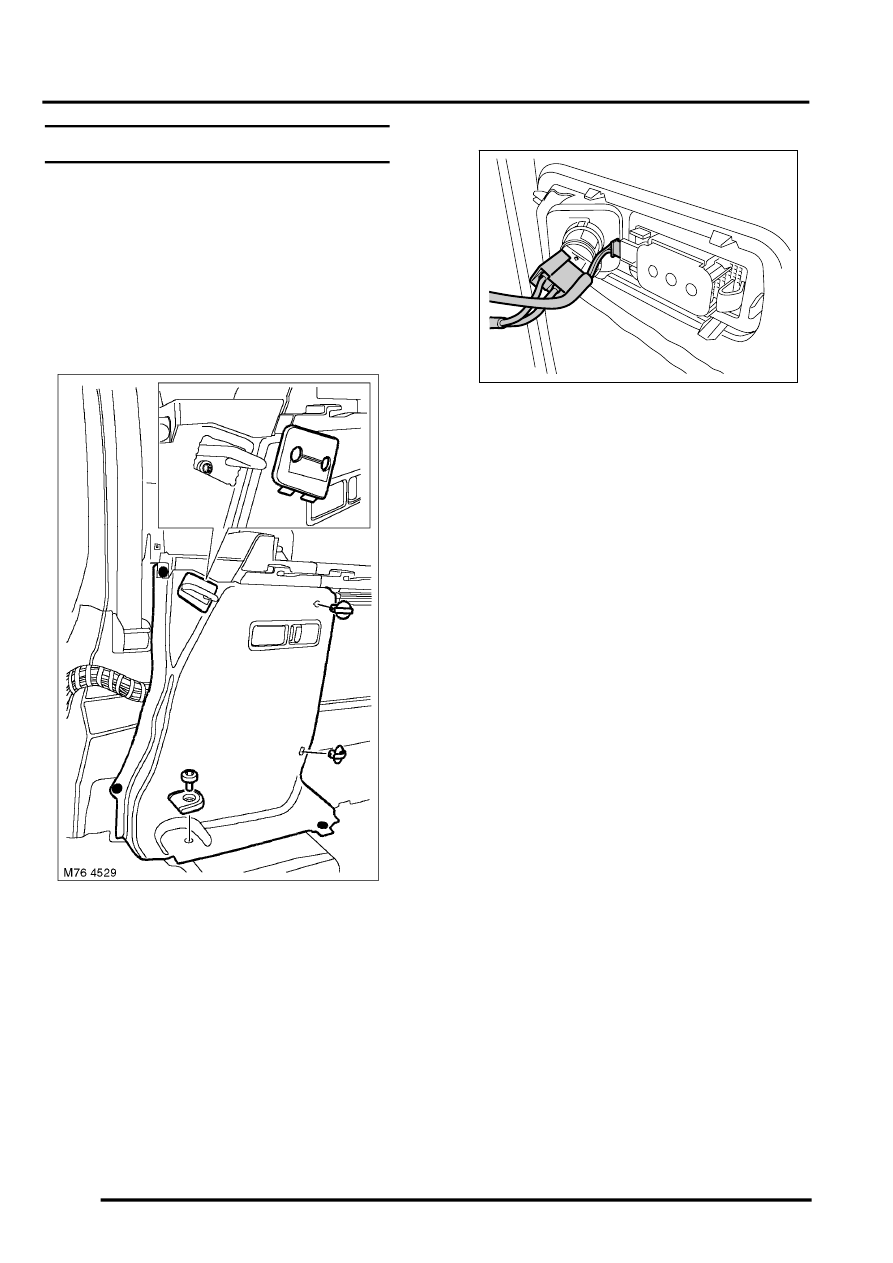 M76 4529