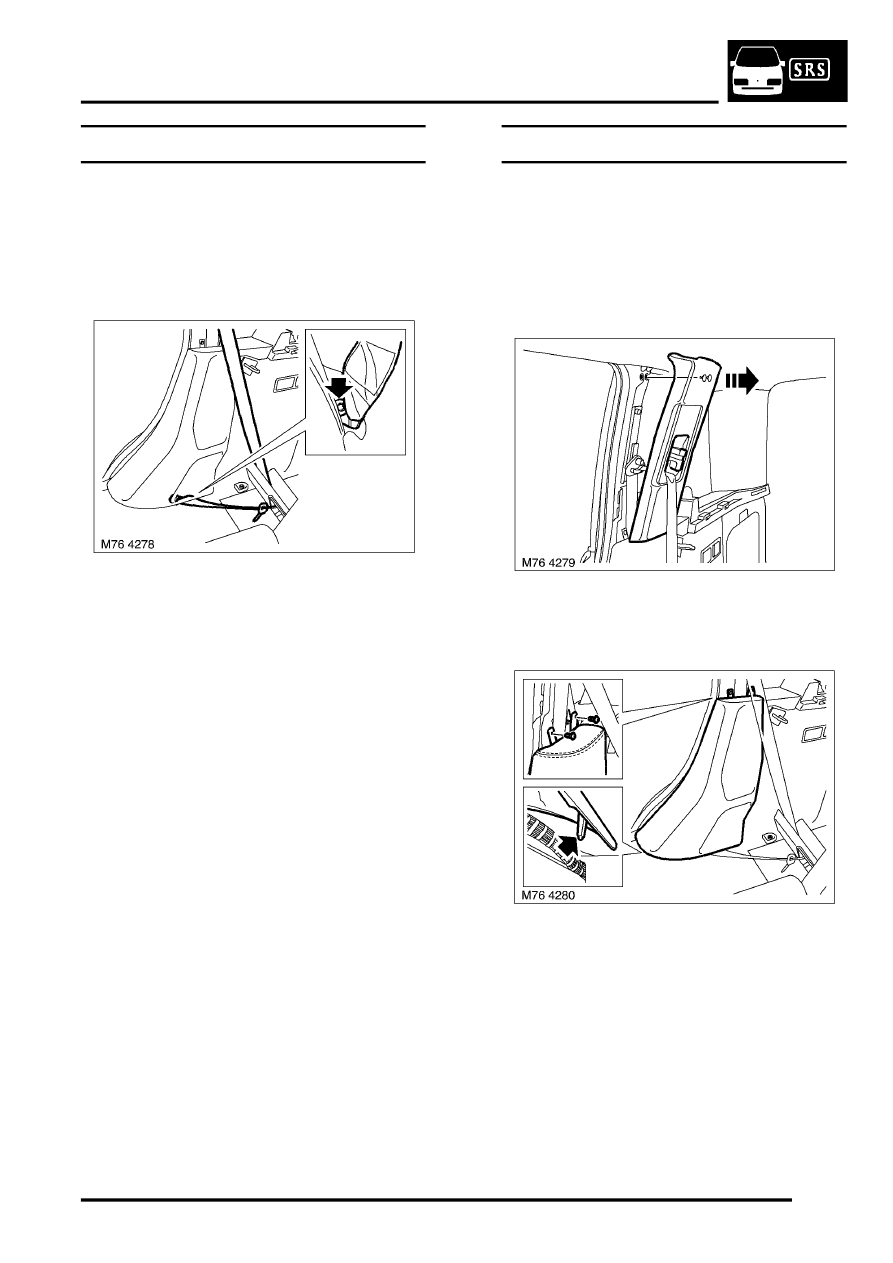 SRS

M76 4278

M76 4279

M76 4280