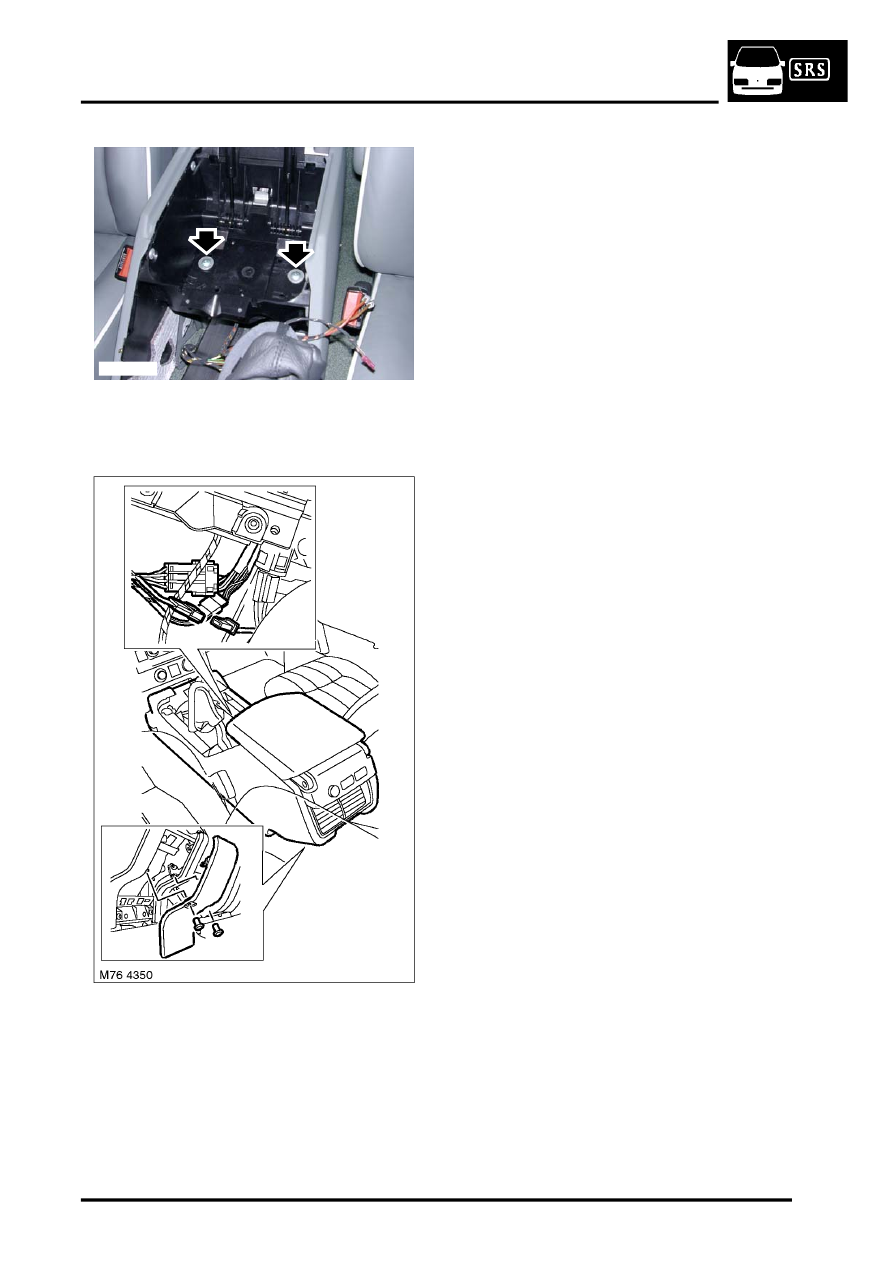 SRS

M76 4350