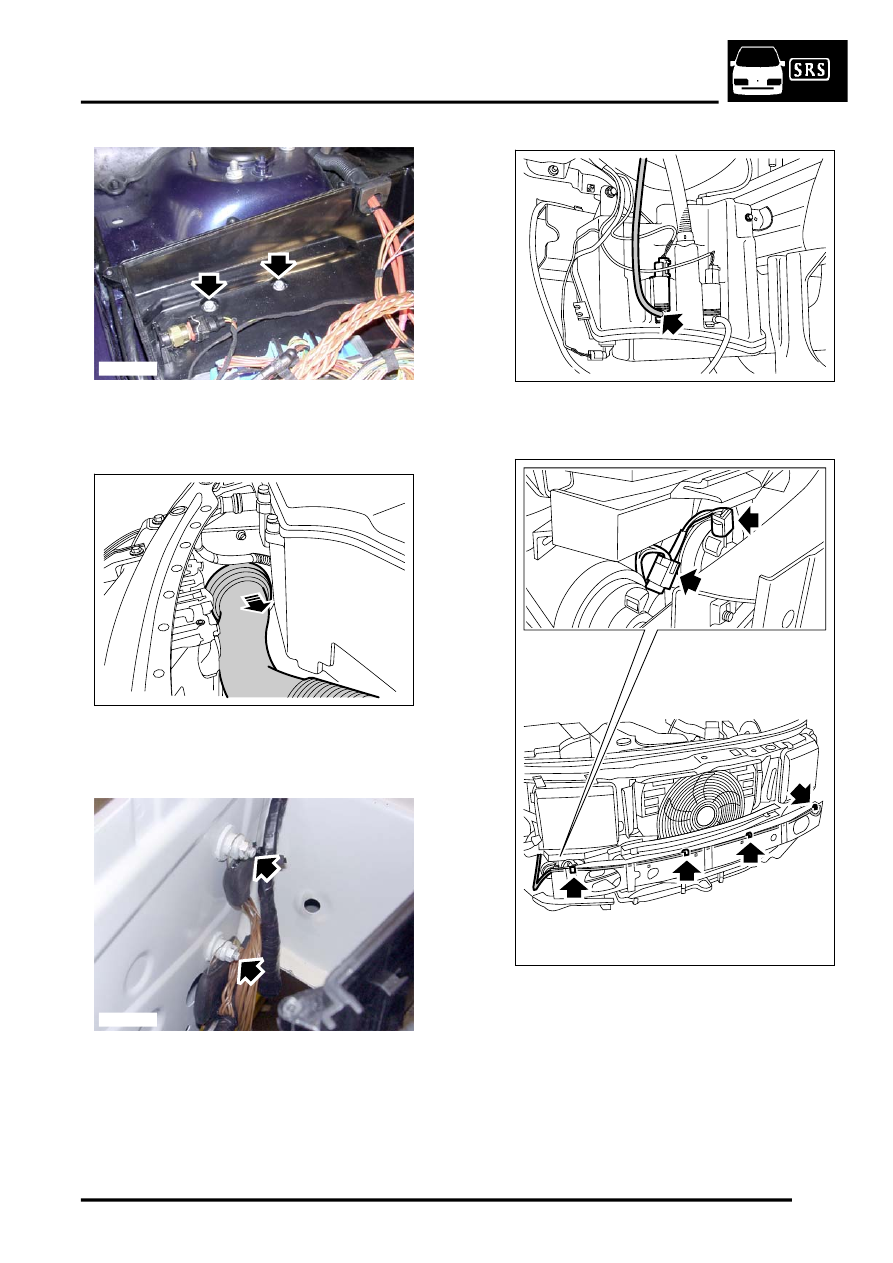 SRS