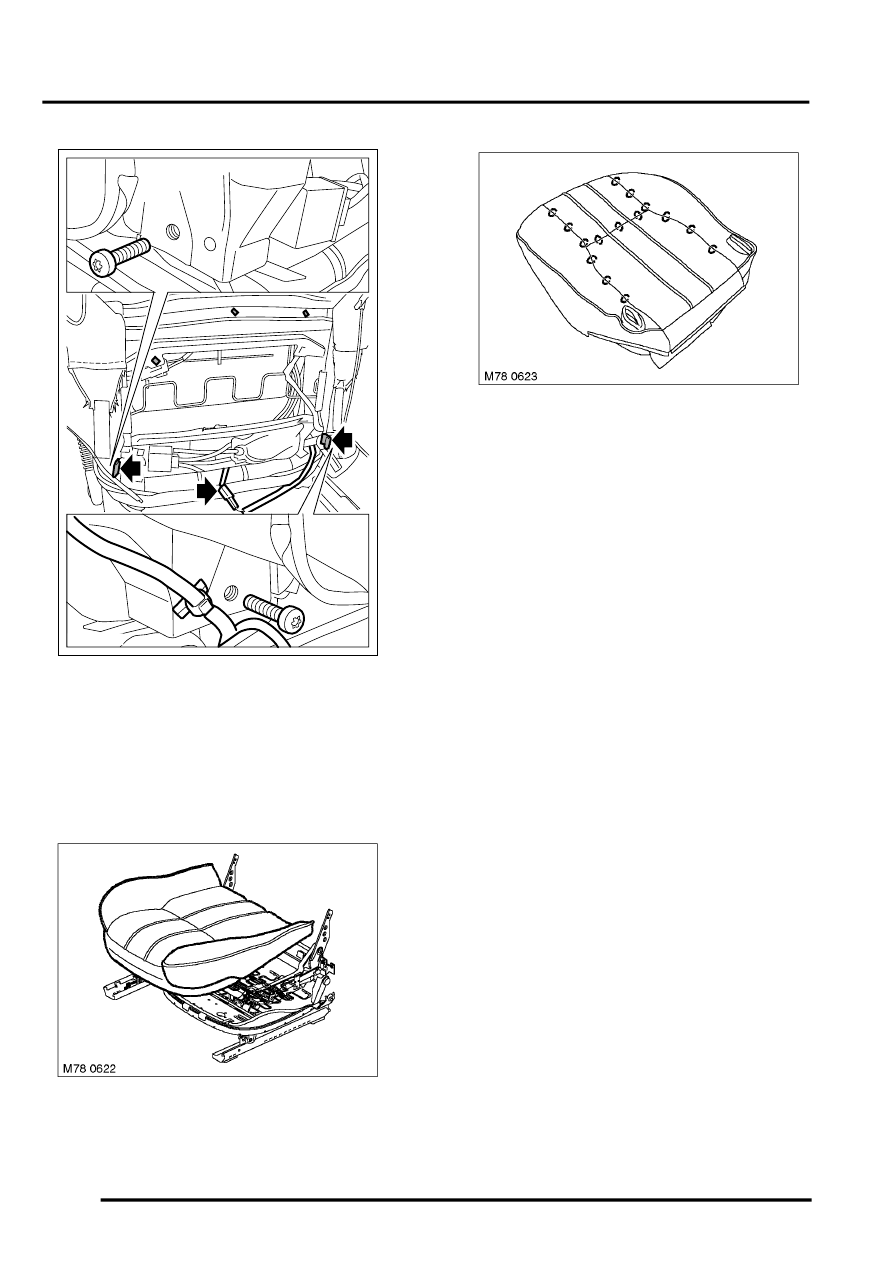 M78 0623

M78 0622