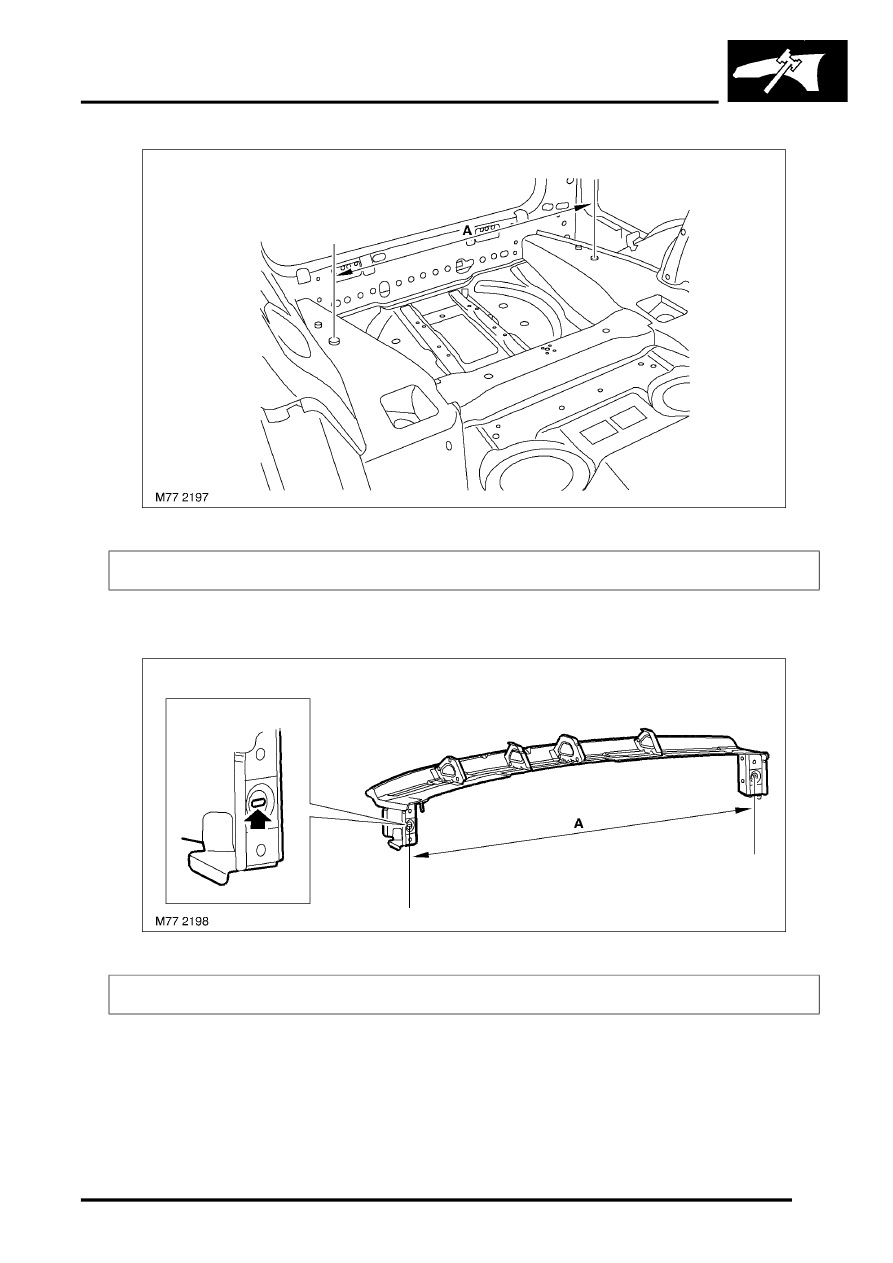 A

M77 2197

A

M77 2198