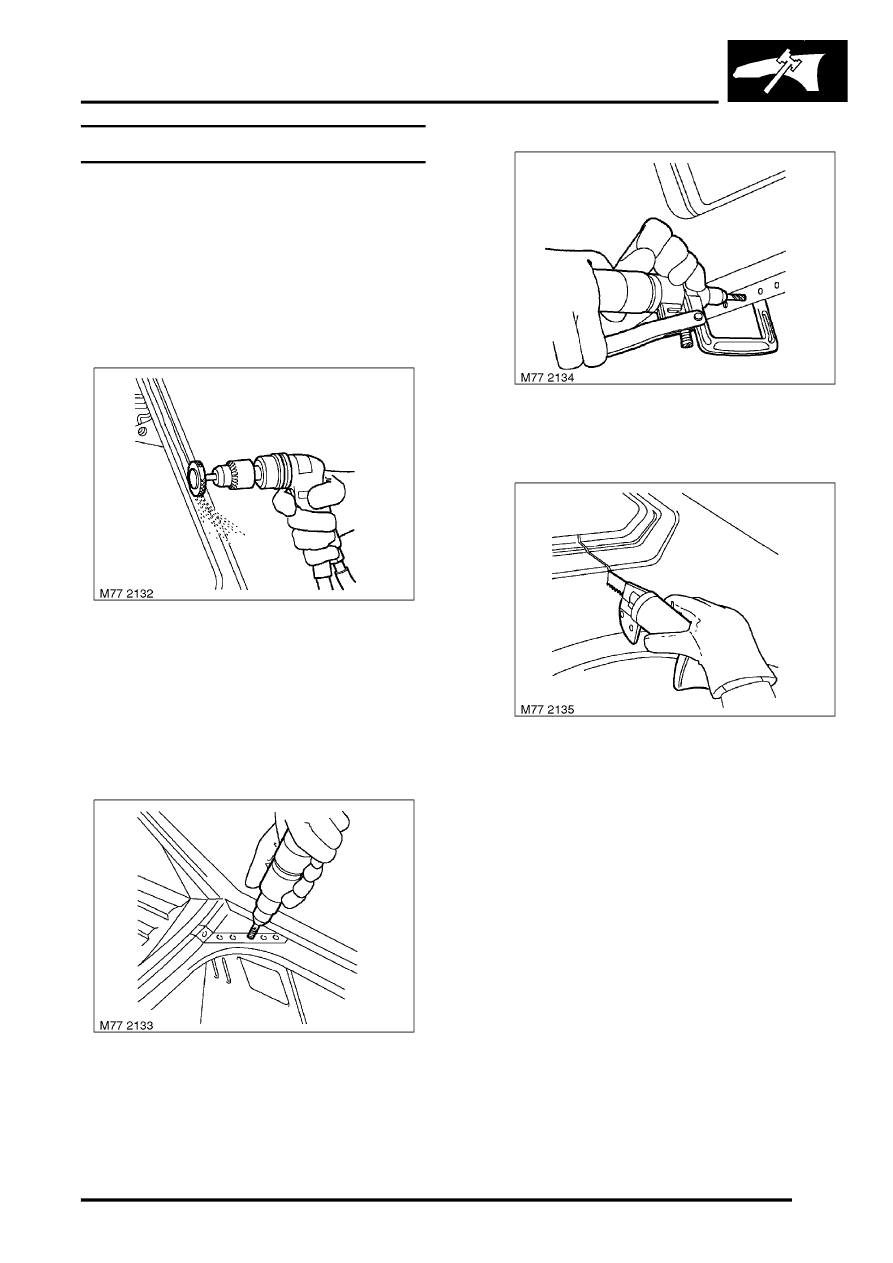 M77 2132

M77 2133

M77 2134

M77 2135