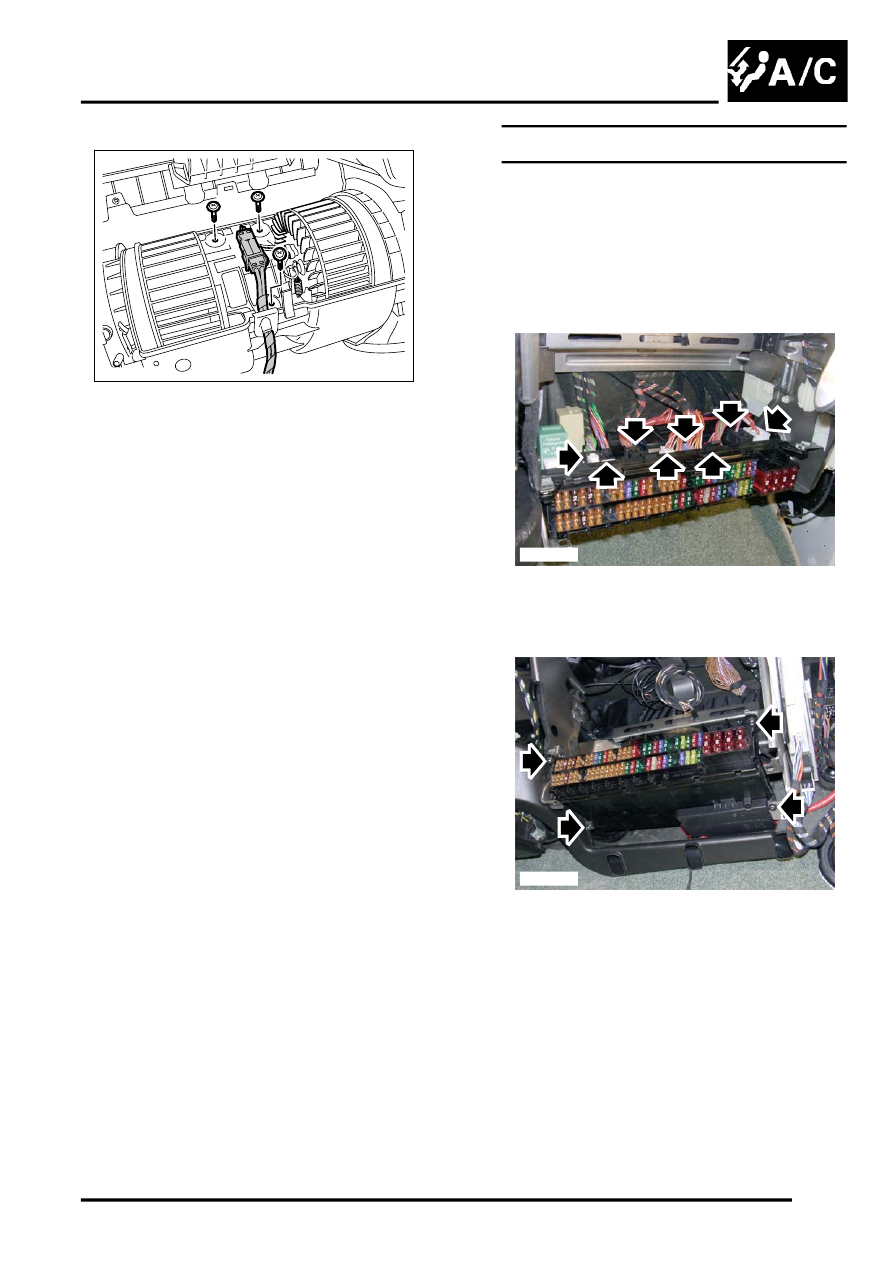 A/C