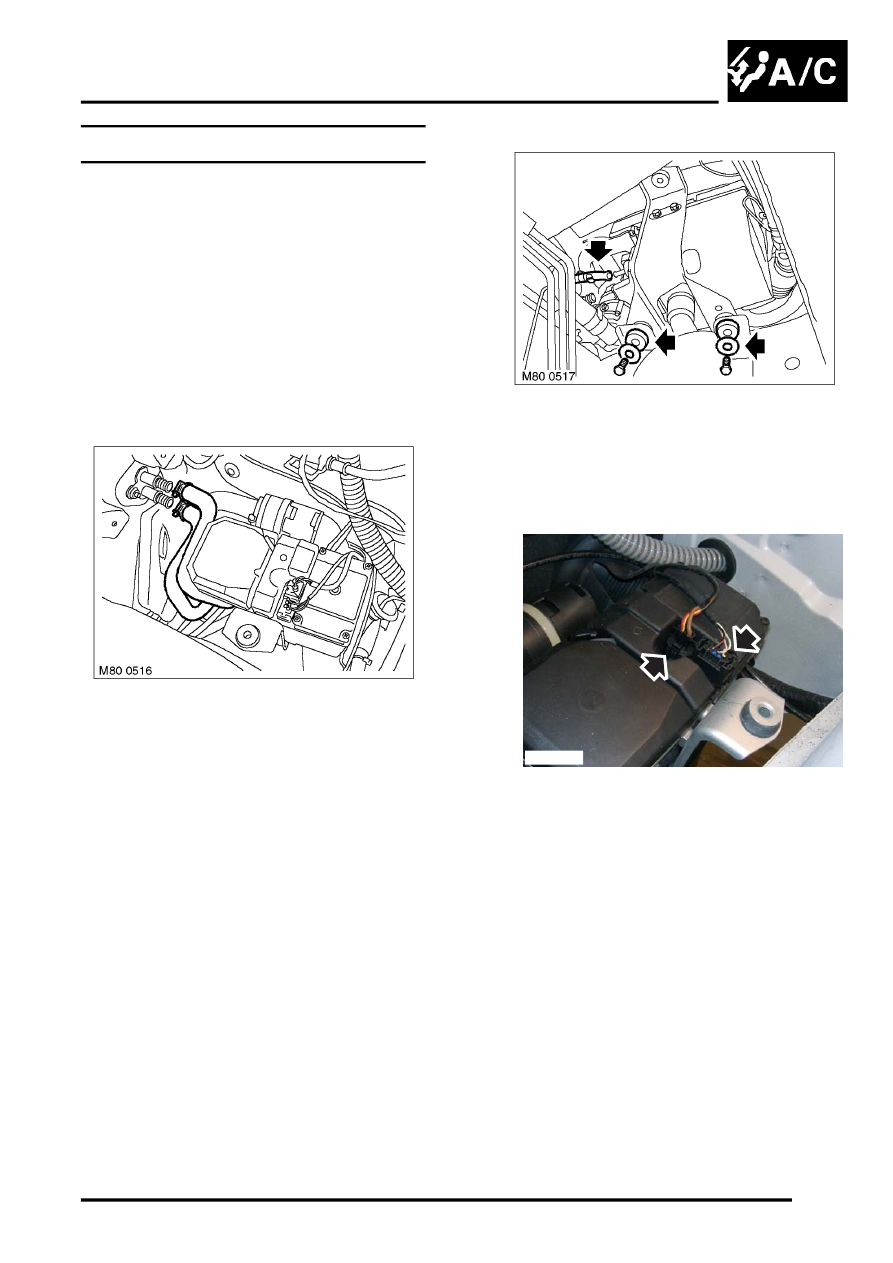 A/C

M80 0516

M80 0517