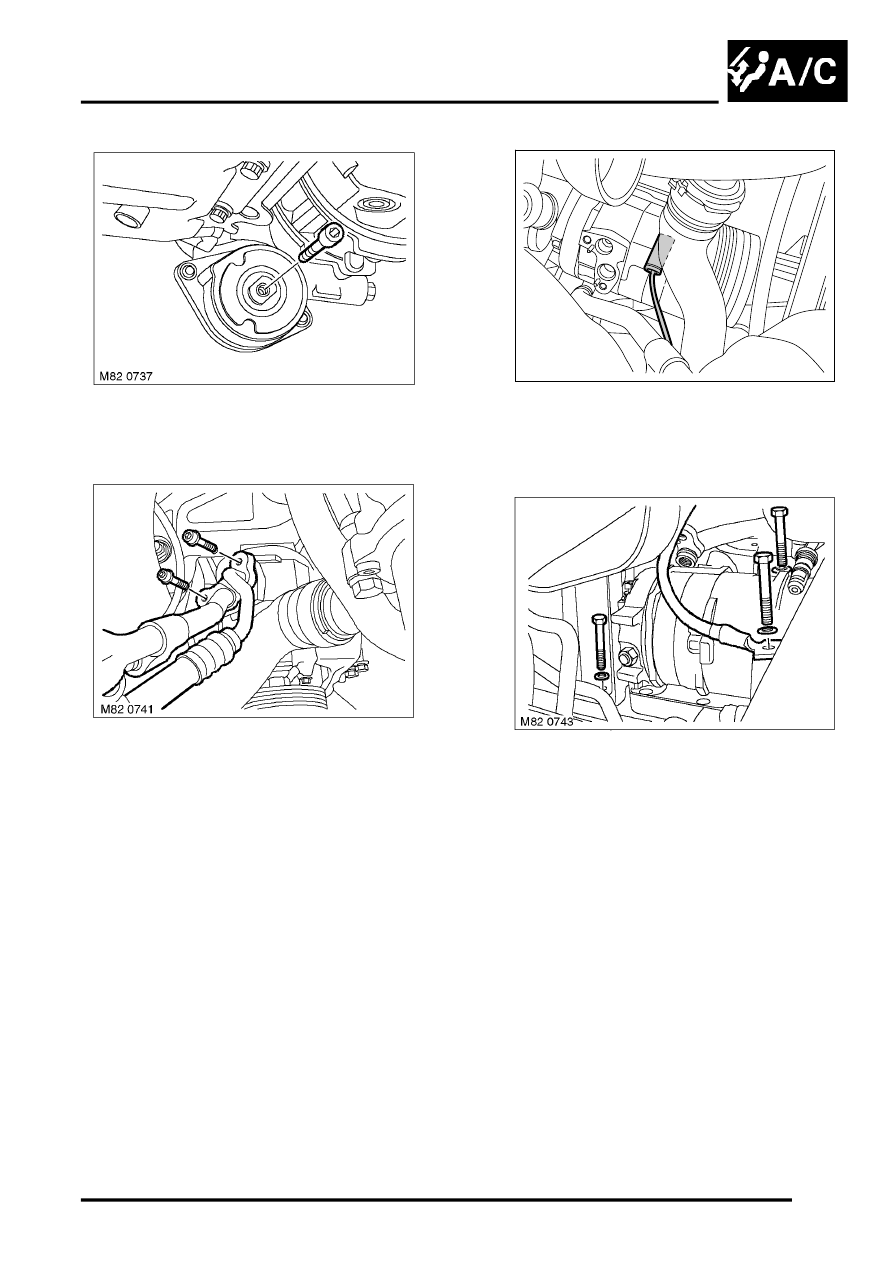 A/C

M82 0737

M82 0741

M82 0743