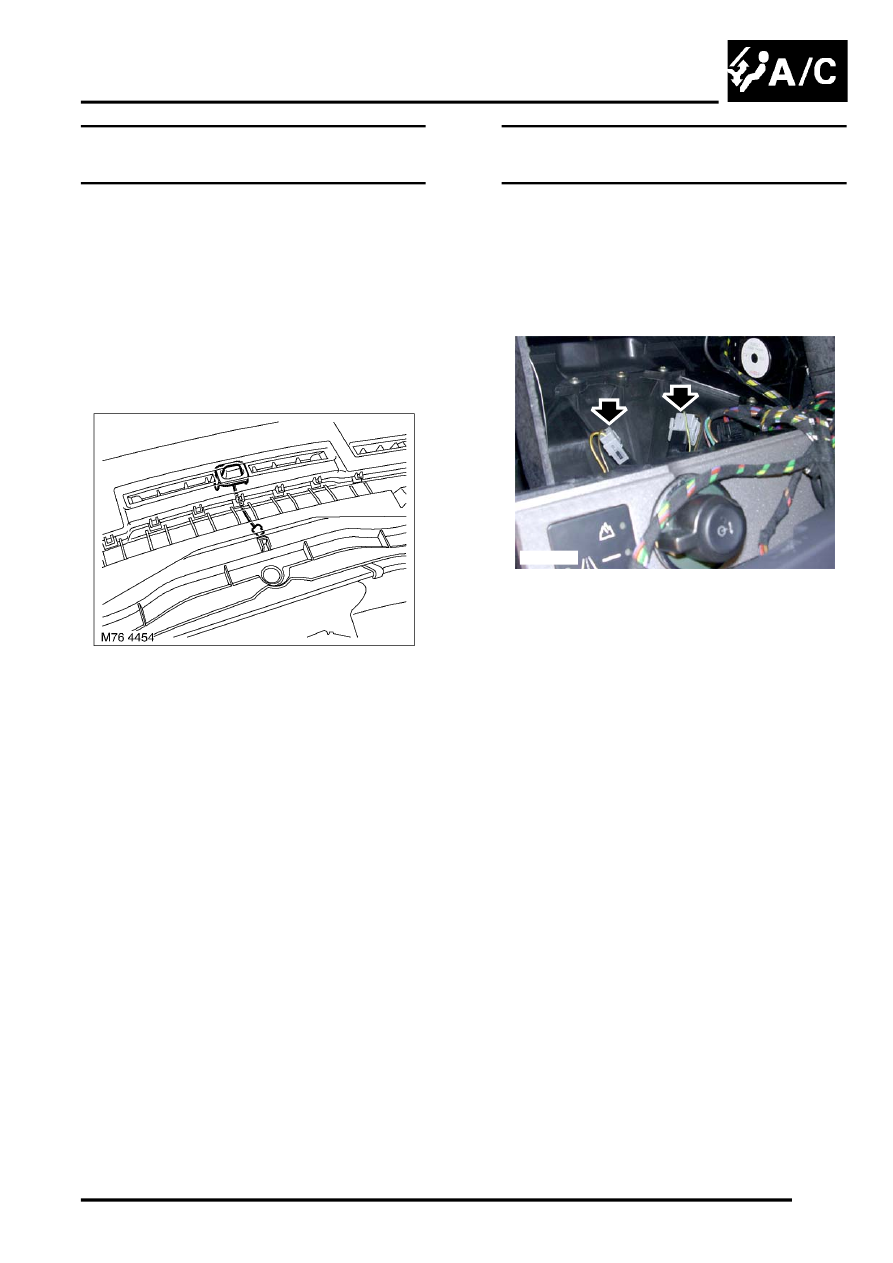 A/C

M76 4454