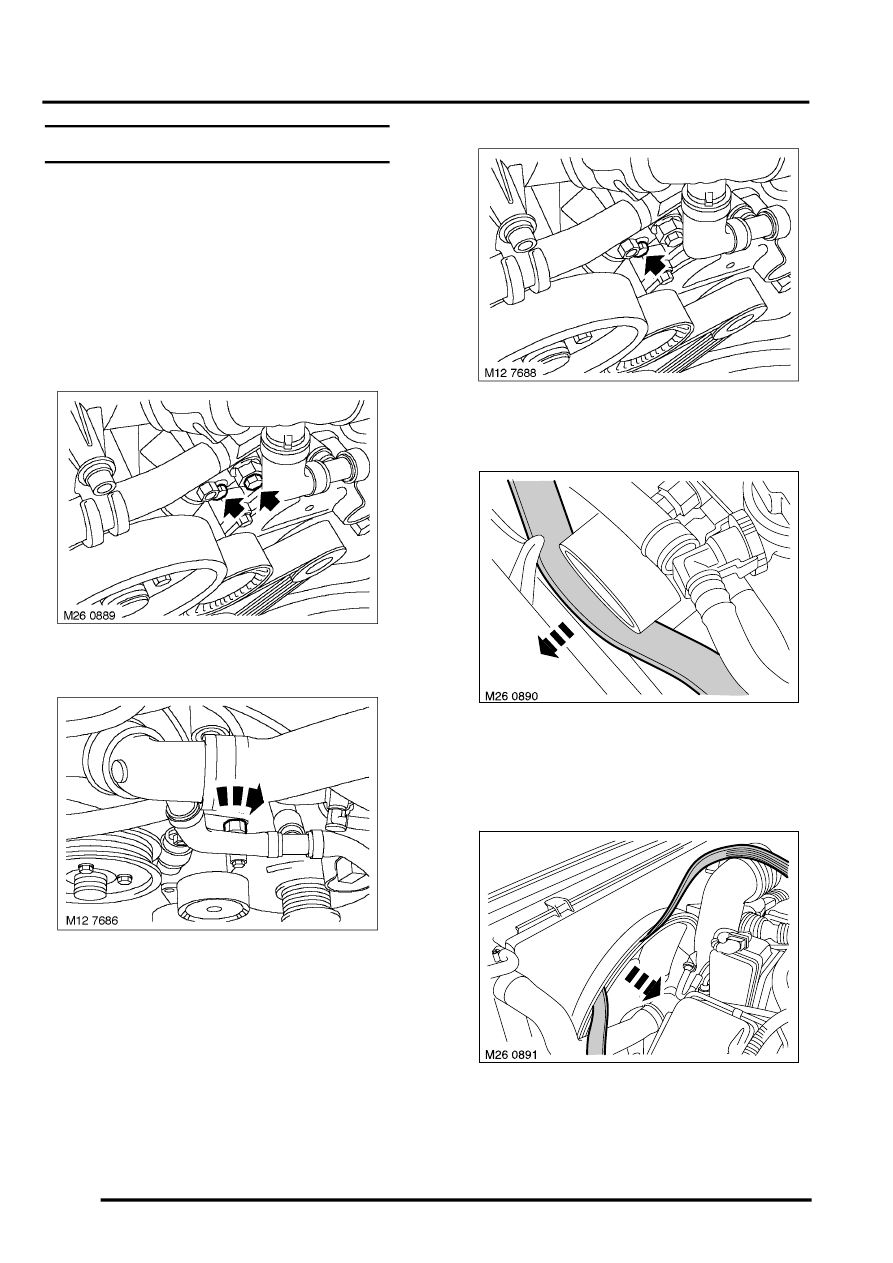 M26 0889

M12 7686

M12 7688

M26 0890

M26 0891